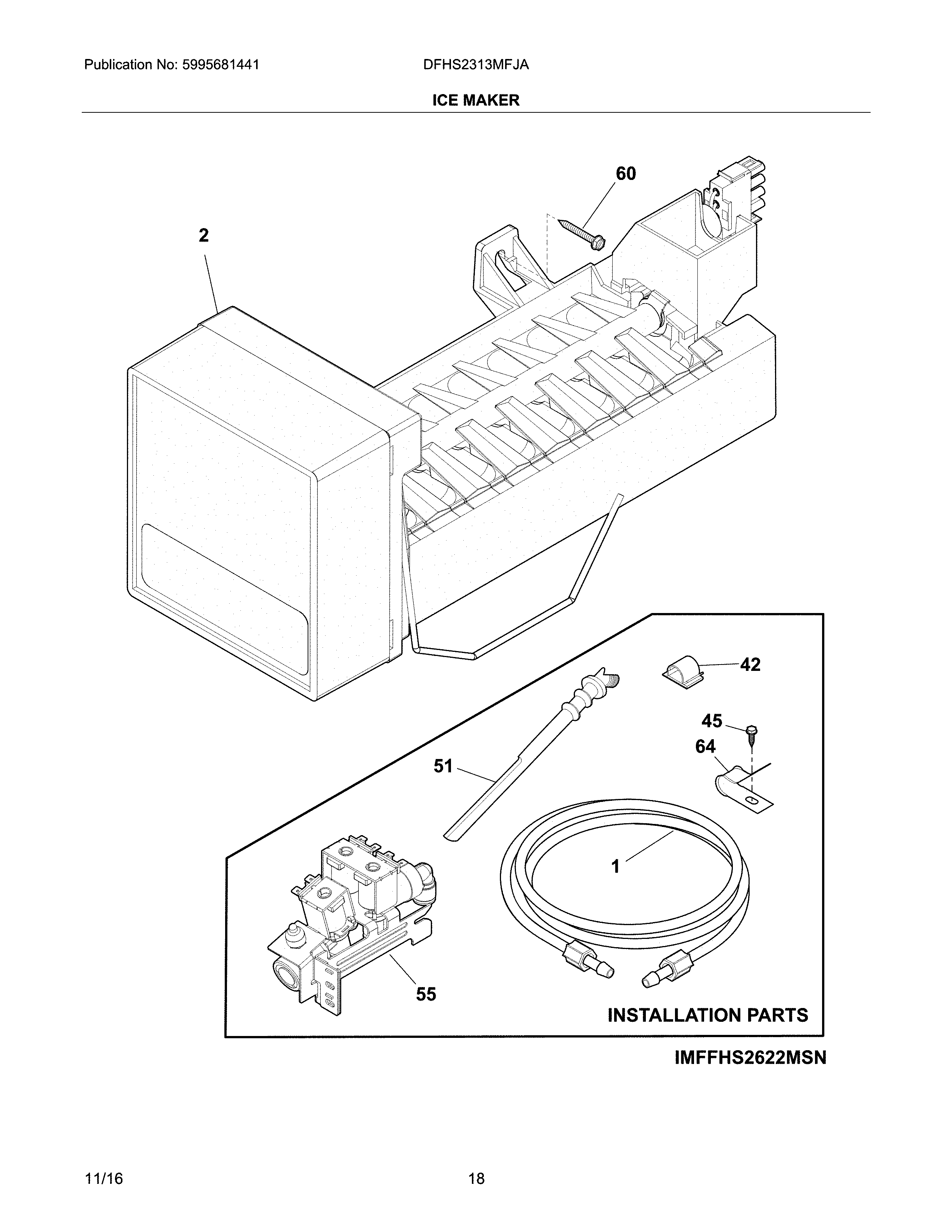 Publication No: 5995681441

DFHS2313MFJA

ICE MAKER

60

2

42

45

64

51

1

55

INSTALLATION PARTS

IMFFHS2622MSN

11/16

18