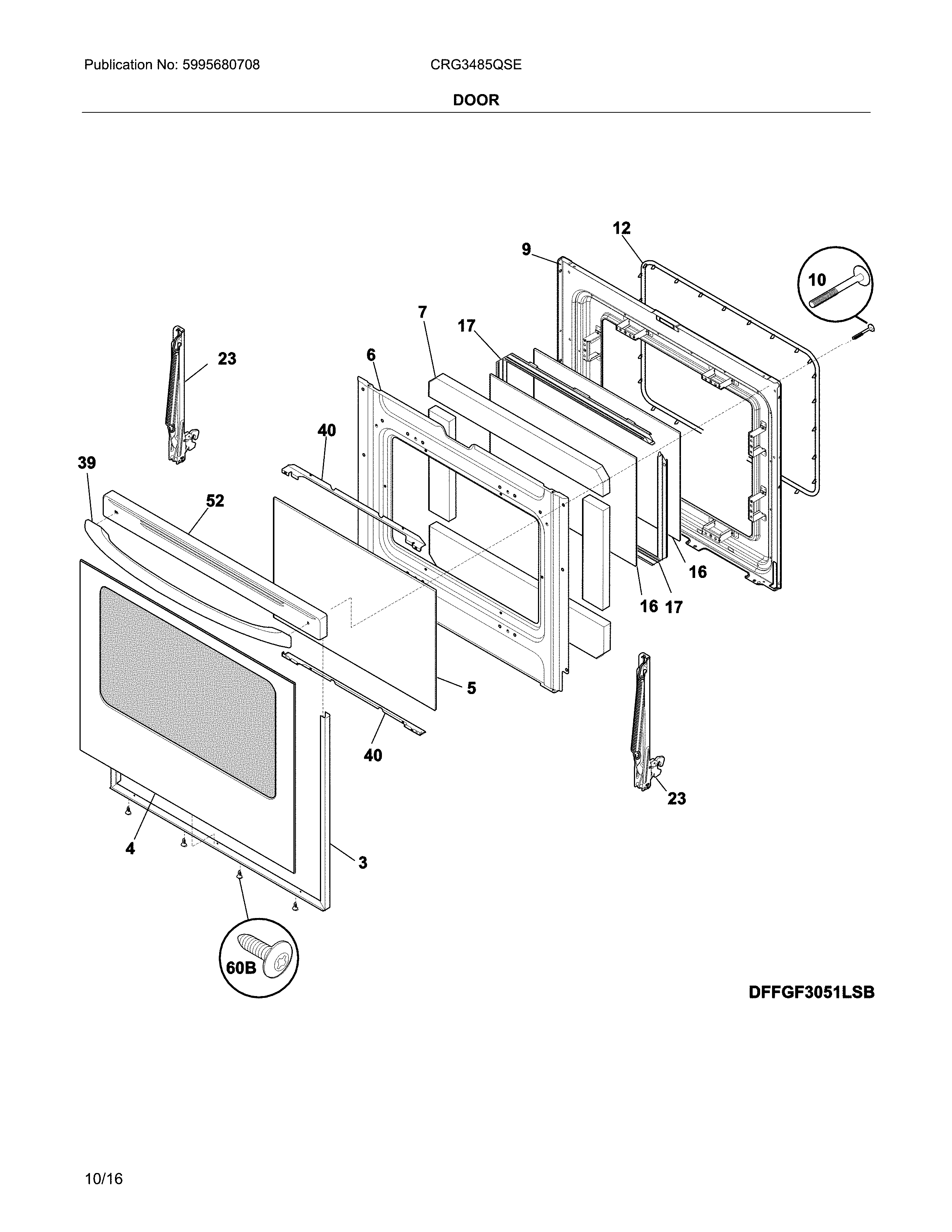 Publication No: 5995680708

CRG3485QSE

DOOR

12
9
10
7
17
23
6
40
39
52
16
16 17
5
40
23
4
3
60B

DFFGF3051LSB

10/16