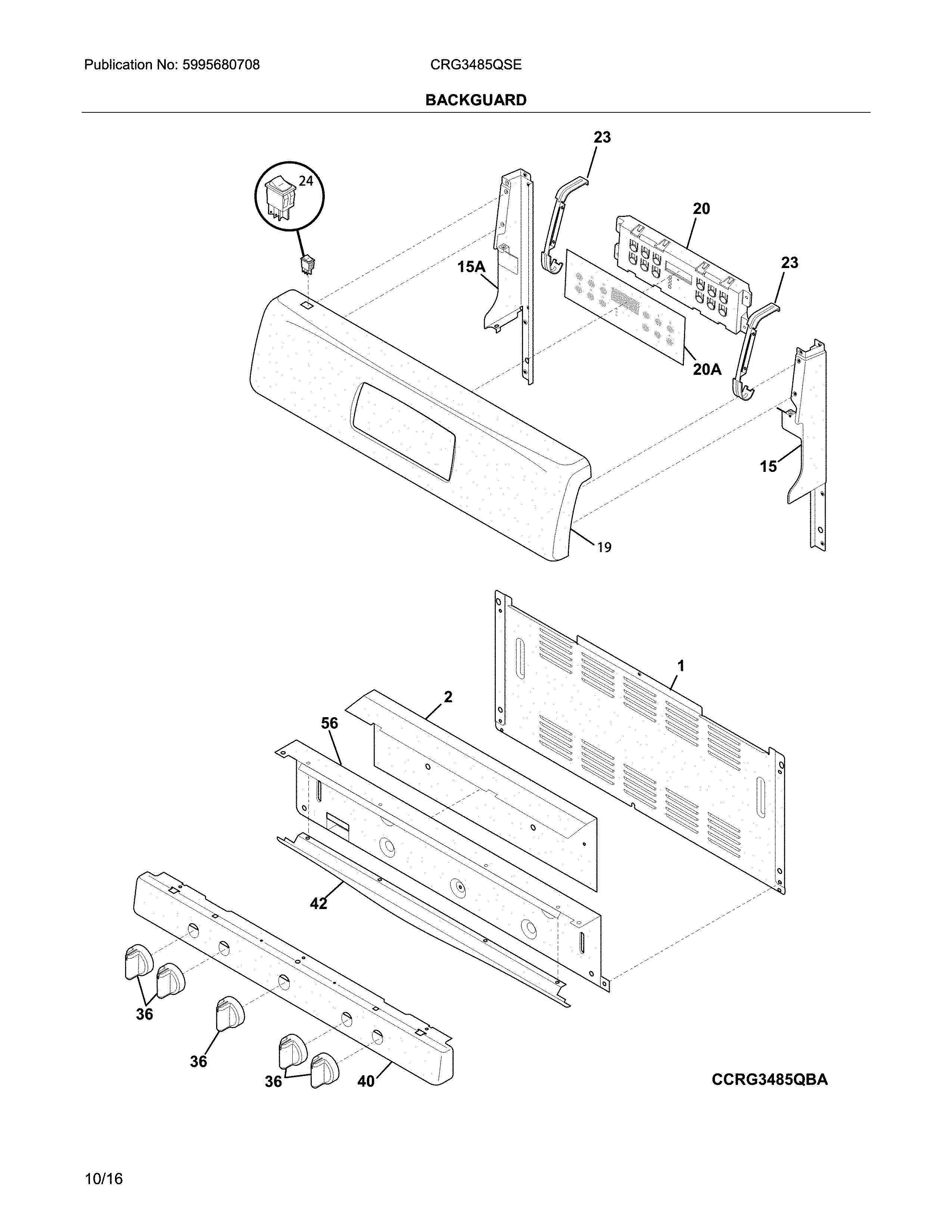 Publication No: 5995680708

CRG3485QSE

BACKGUARD

23

24

20

15A

23

20A

15

19

1

2

56

42

36

36

36

40

CCRG3485QBA

10/16