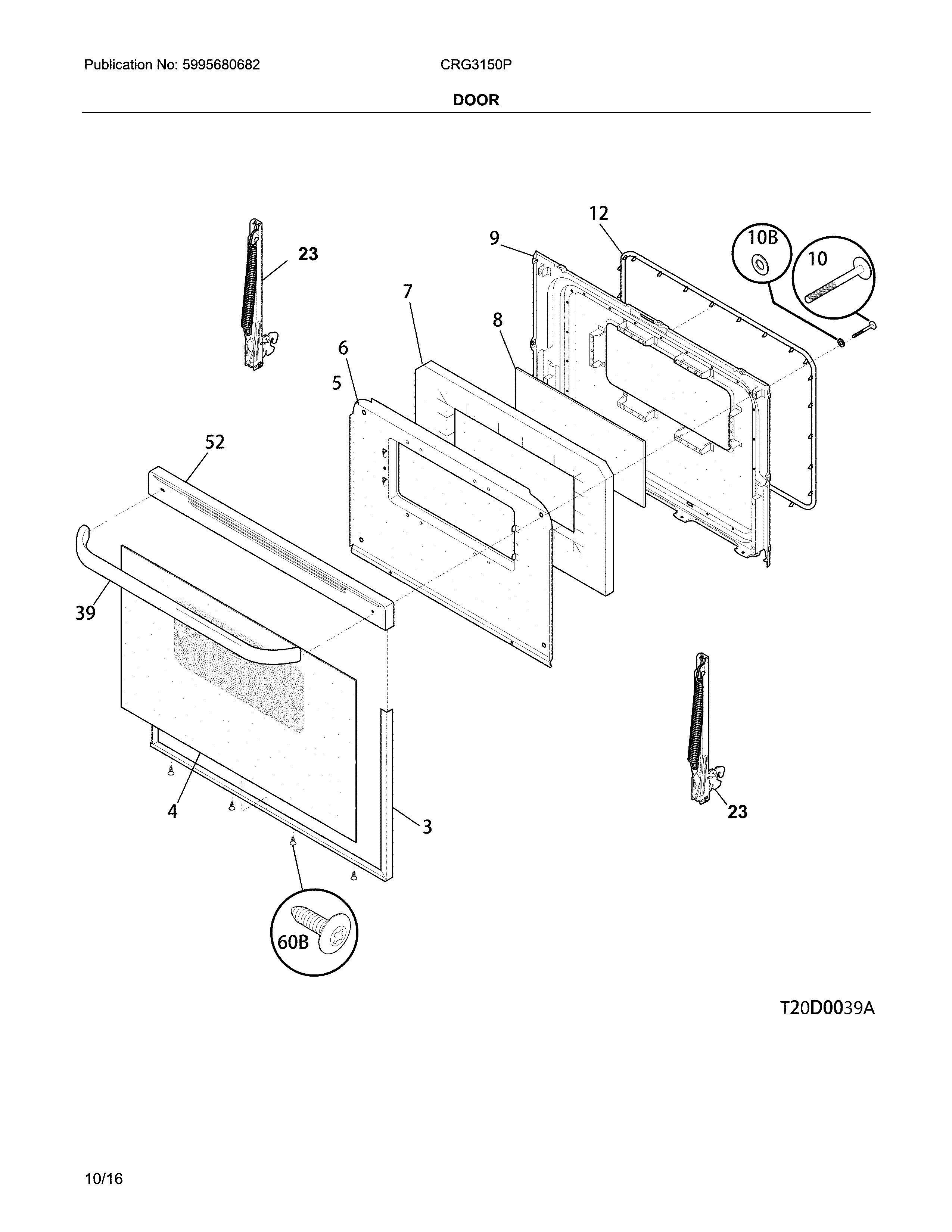 Publication No: 5995680682

CRG3150P

DOOR

12

9

10B

10

23

7

8

6

5

52

39

4

3

23

60B

T20D0039A

10/16