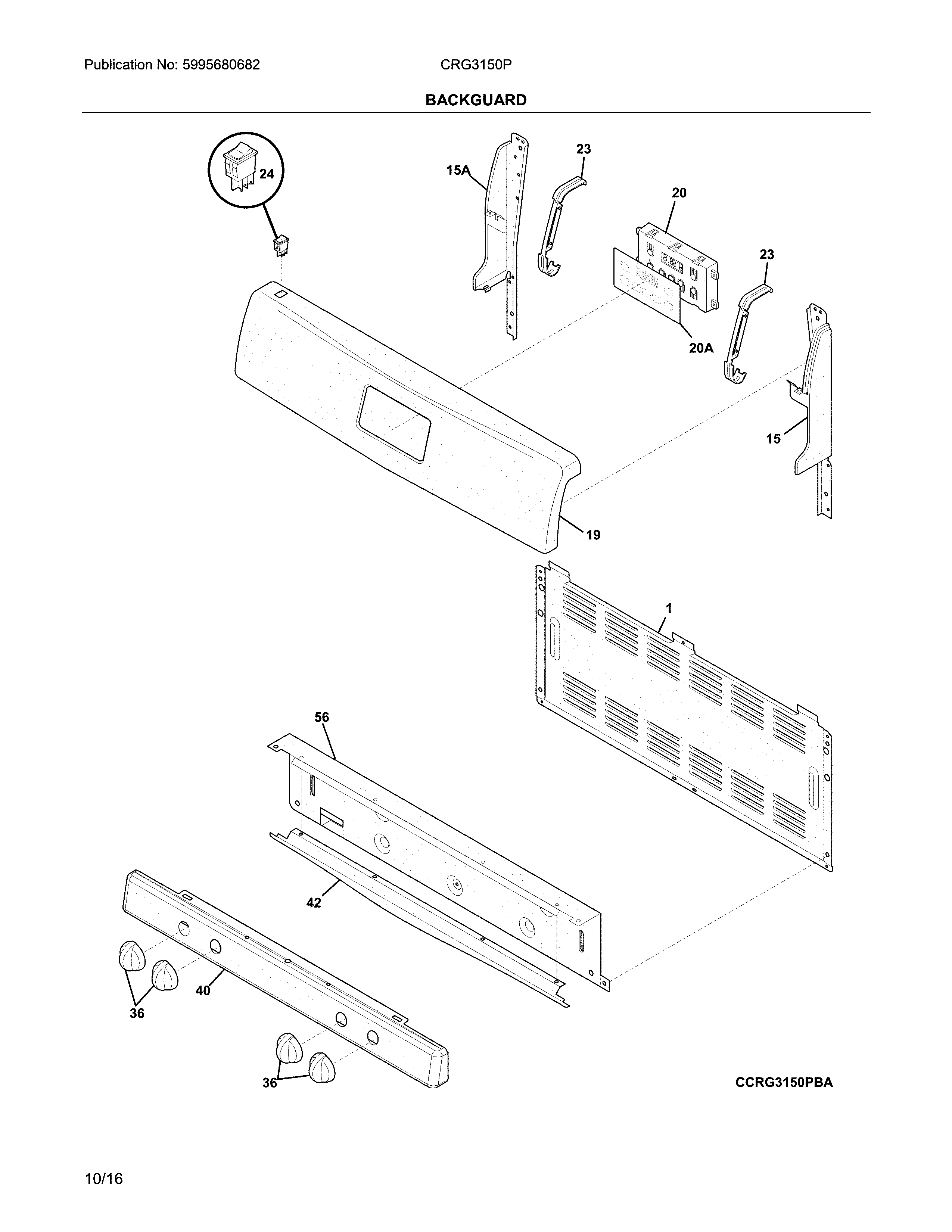 Publication No: 5995680682

CRG3150P

BACKGUARD

24

15A

23

20

23

20A

15

19

1

56

42

40

36

36

CCRG3150PBA

10/16