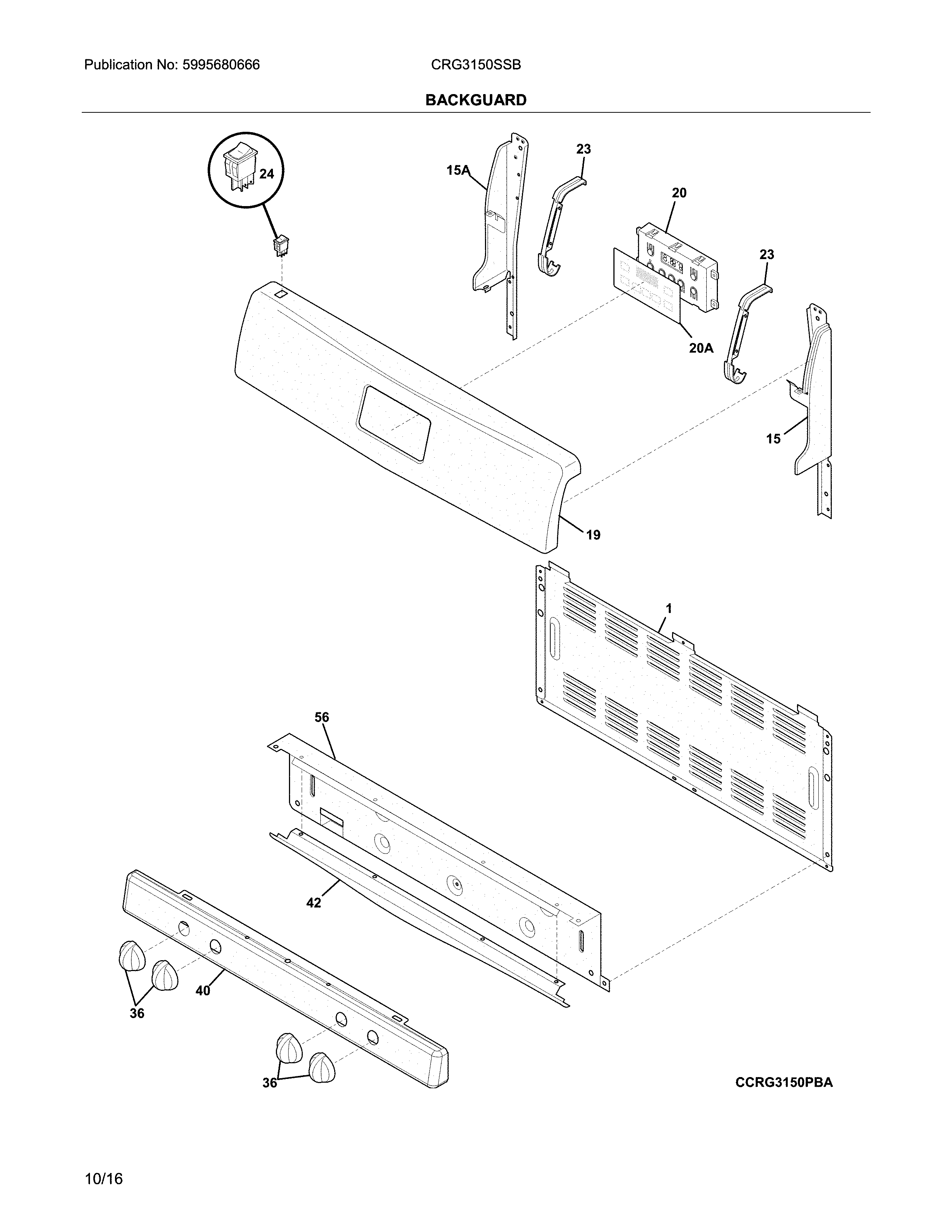 Publication No: 5995680666

CRG3150SSB

BACKGUARD

24

15A

23

20

23

20A

15

19

1

56

42

40

36

36

CCRG3150PBA

10/16