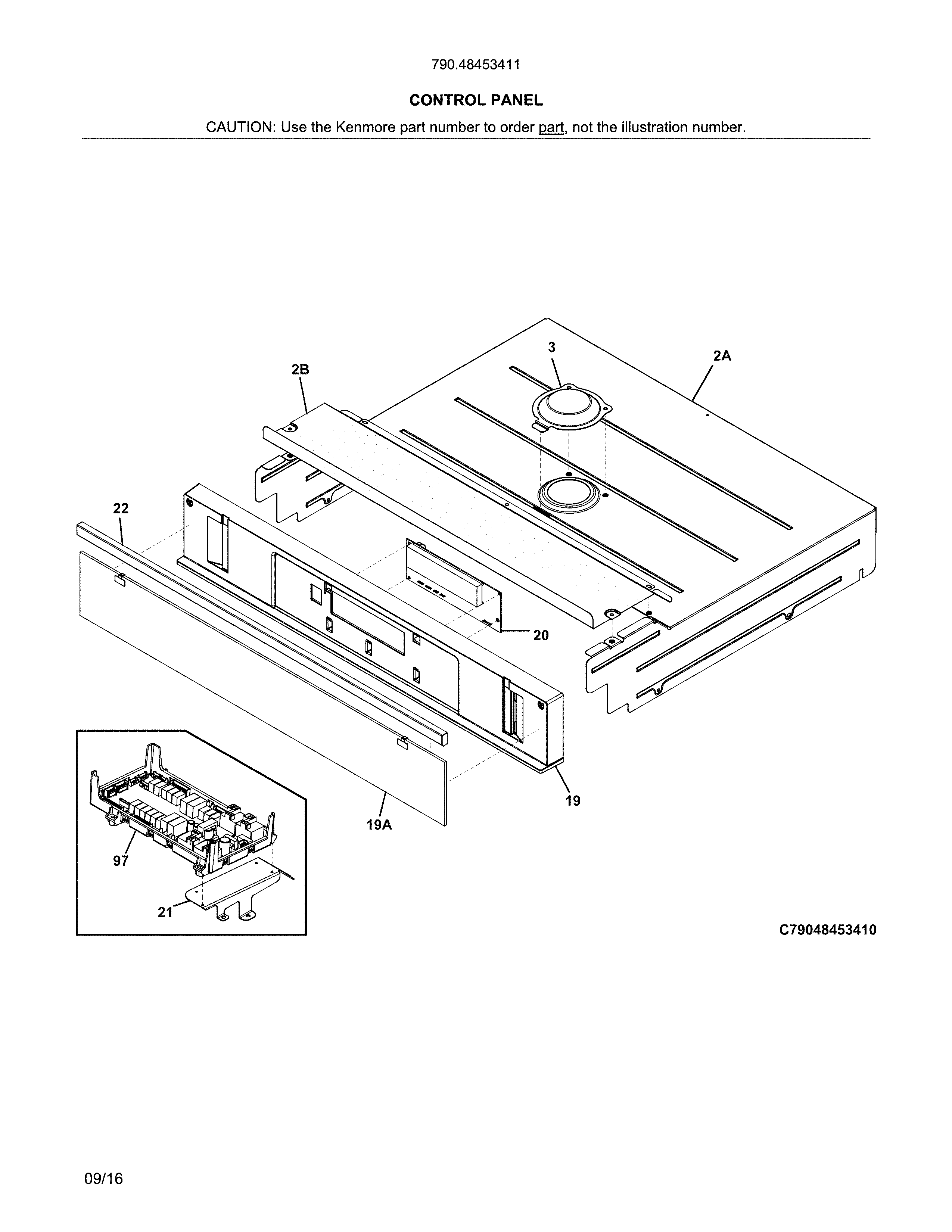 790.48453411

CONTROL PANEL

CAUTION: Use the Kenmore part number to order part, not the illustration number.

3
2A
2B
22
20
19
19A
97
21

C79048453410

09/16