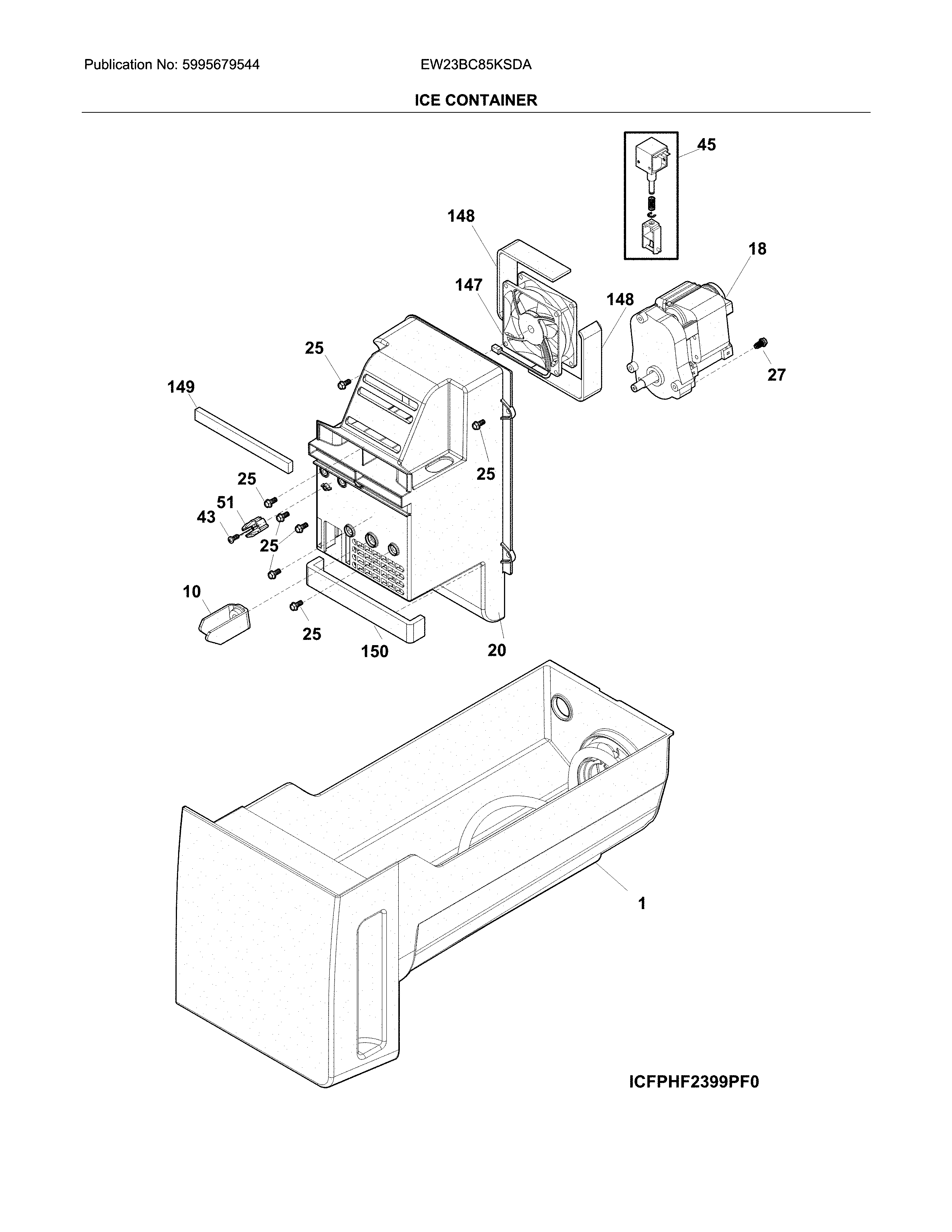 Publication No: 5995679544

EW23BC85KSDA

ICE CONTAINER

45

148

18

147

148

25

27

149

25

25

51

43

25

10

25

150

20

1

ICFPHF2399PF0