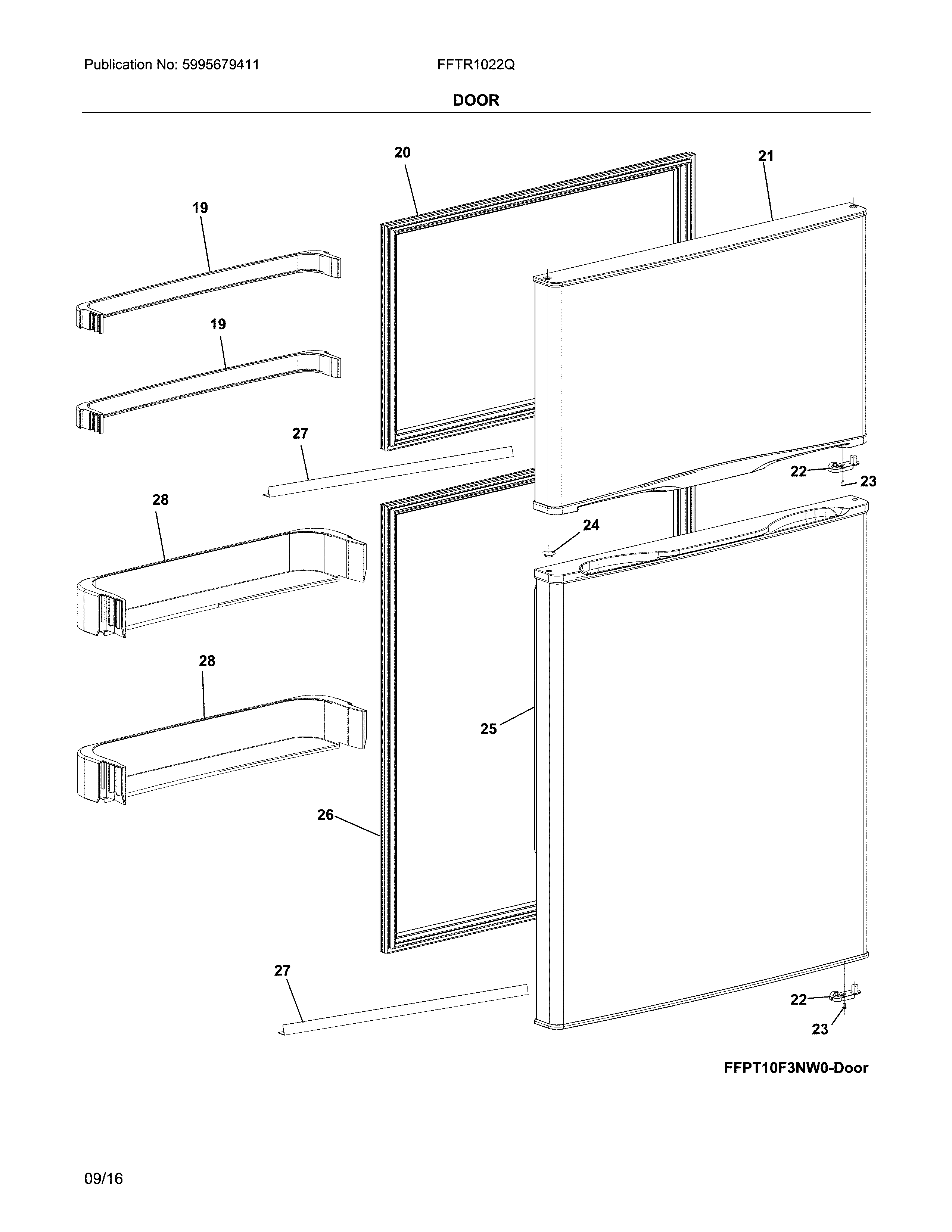 Publication No: 5995679411

FFTR1022Q

DOOR

20

21

19

19

27

22

23

28

24

28

25

26

27

22

23

FFPT10F3NW0-Door

09/16