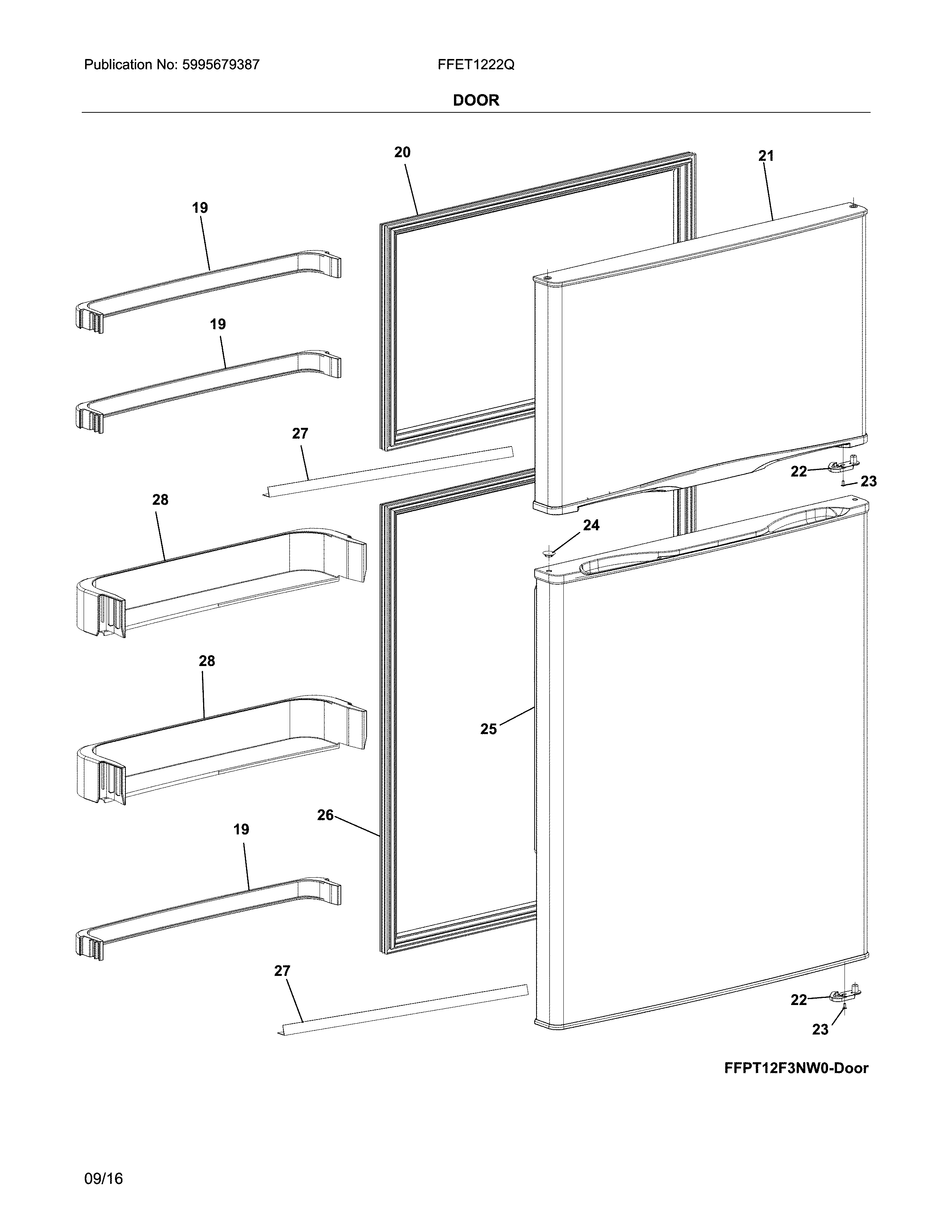 Publication No: 5995679387

FFET1222Q

DOOR

20

21

19

19

27

22

23

28

24

28

25

26

19

27

22

23

FFPT12F3NW0-Door

09/16