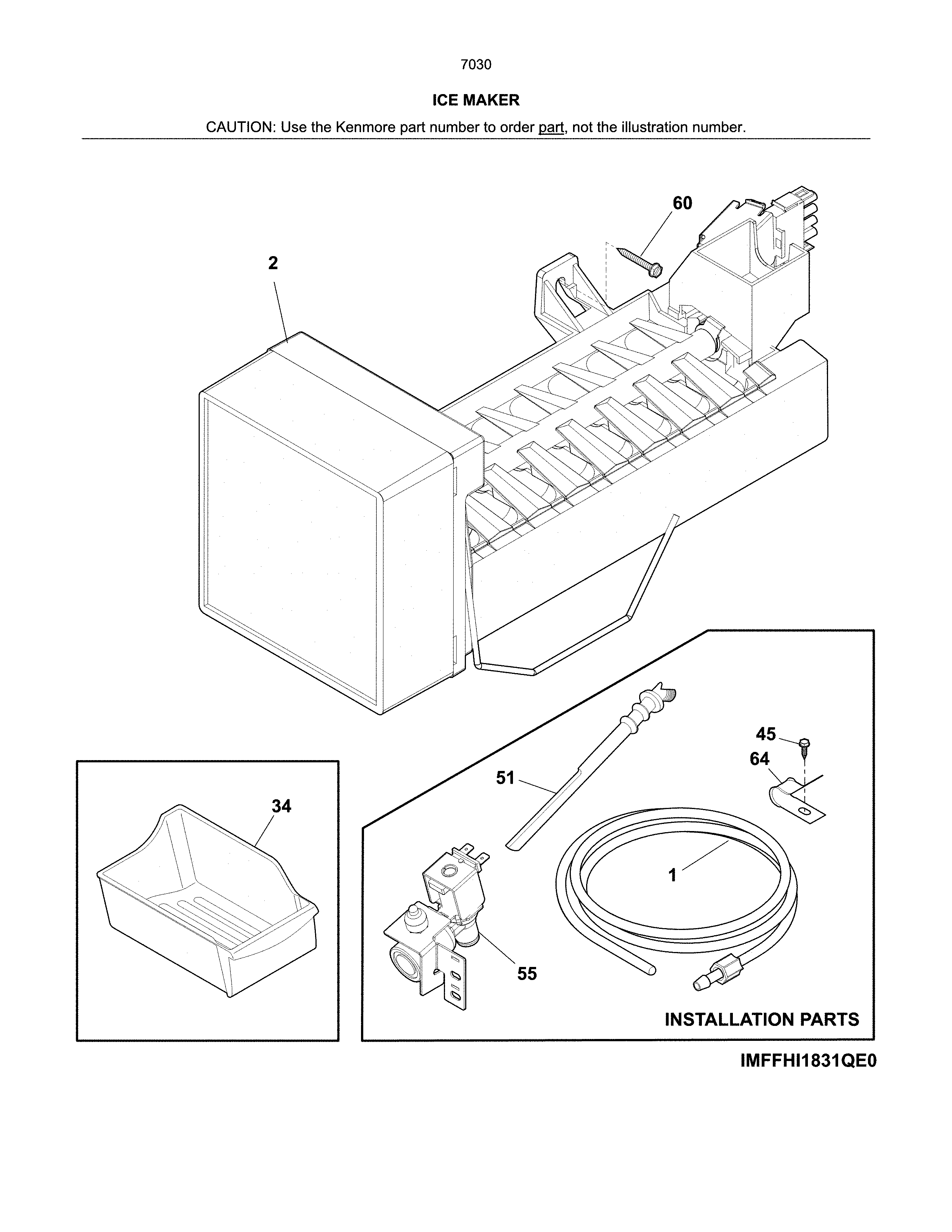 7030

ICE MAKER

CAUTION: Use the Kenmore part number to order part, not the illustration number.

60

2

45

64

51

34

1

55

INSTALLATION PARTS

IMFFHI1831QE0