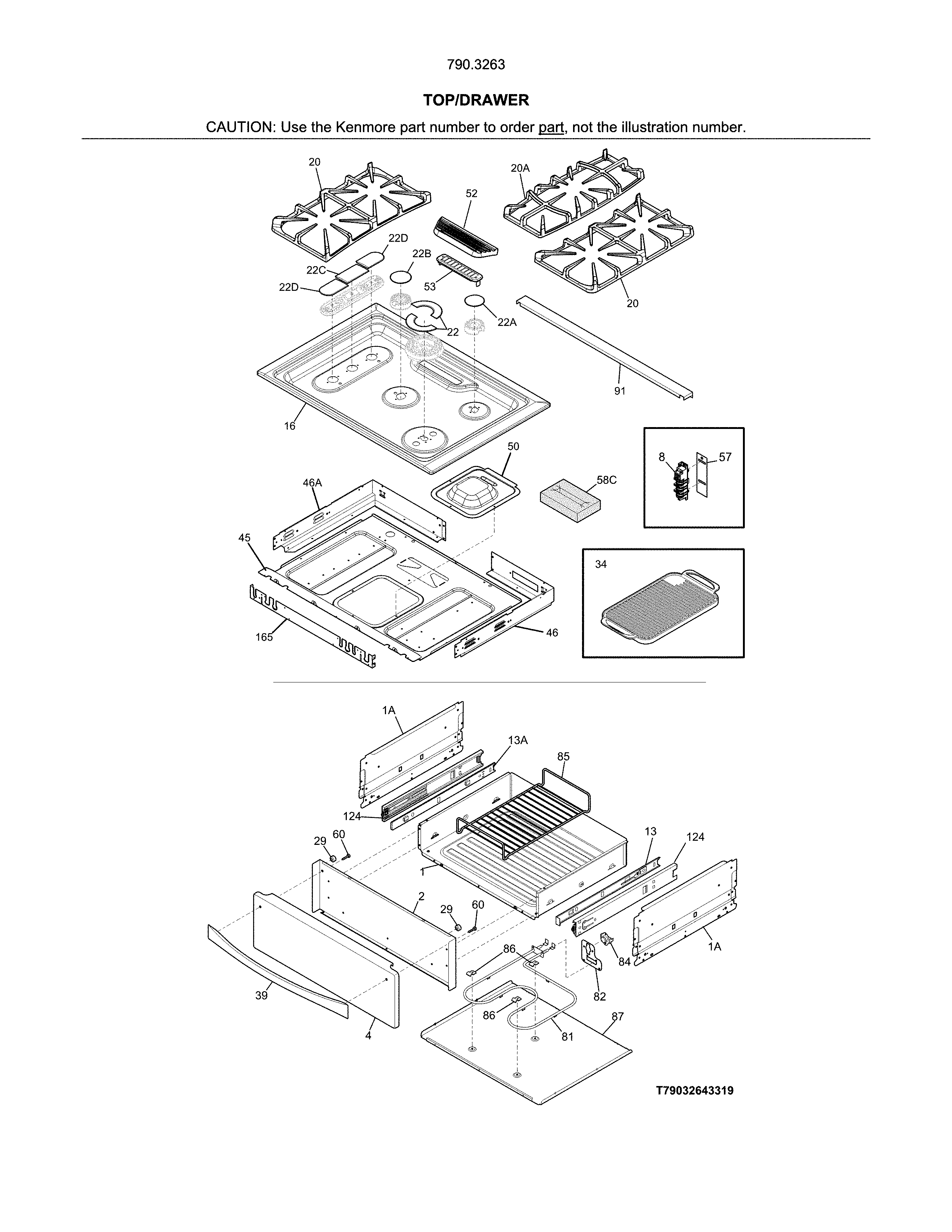 790.3263

TOP/DRAWER

CAUTION: Use the Kenmore part number to order part, not the illustration number.

20
20A
52
22D
22B
22C
22D
53
20
22
22A
91
16
50
8
57
46A
58C
45
34
165
46

1A
13A
85
124
29
60
13
124
1
2
29
60
86
84
1A
82
39
86
81
87
4

T79032643319