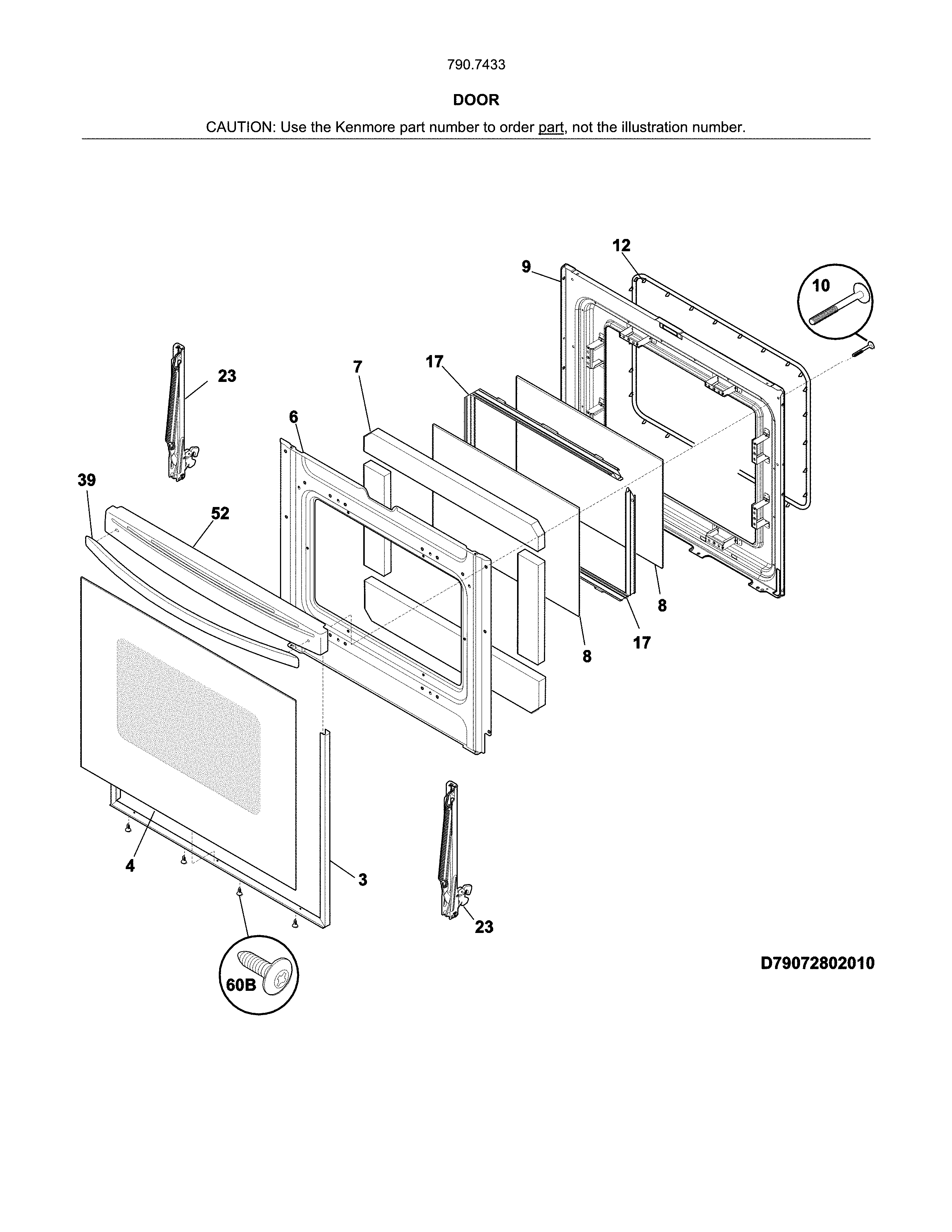 790.7433

DOOR

CAUTION: Use the Kenmore part number to order part, not the illustration number.

12
9
10
23
7
17
6
39
52
8
17
8
4
3
23
60B

D79072802010