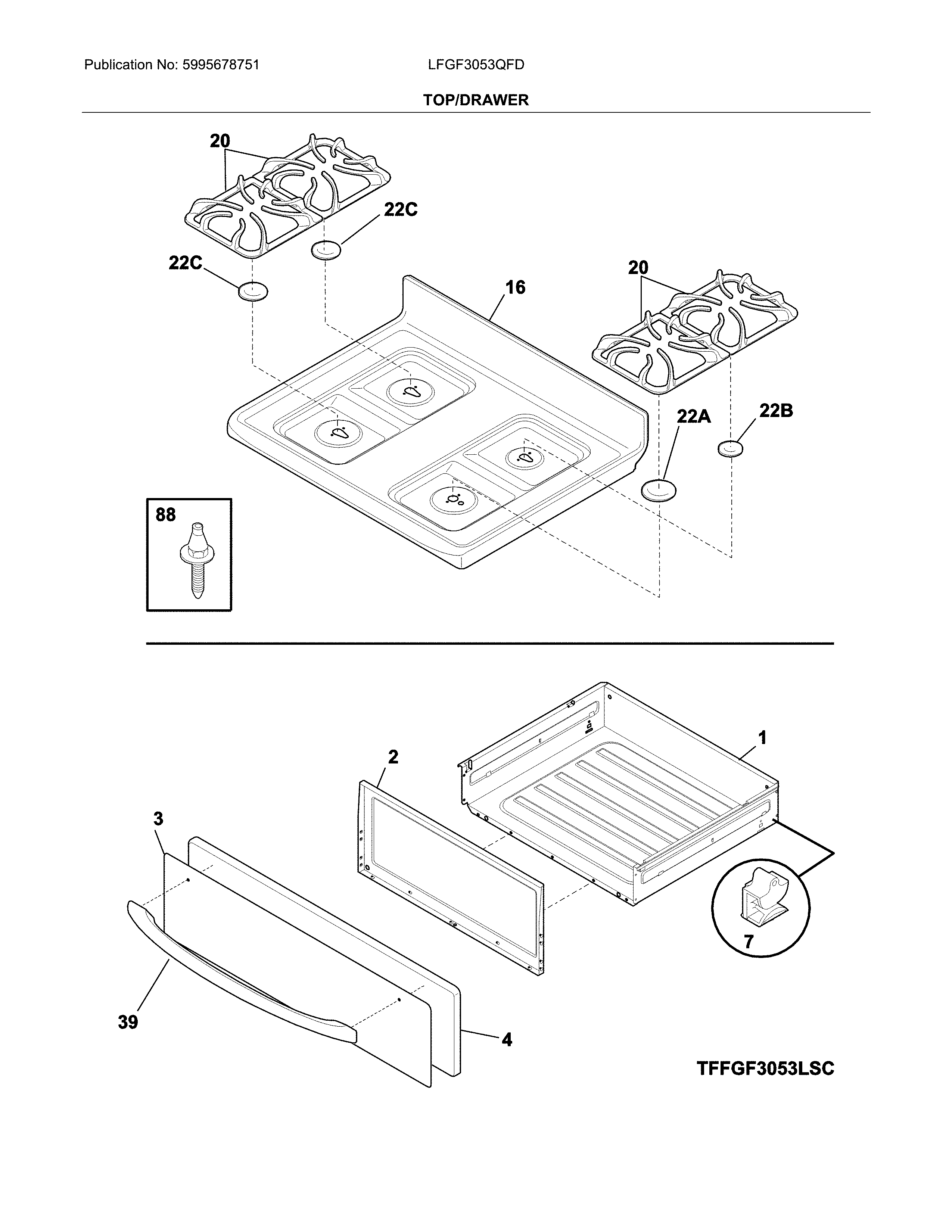 Publication No: 5995678751

LFGF3053QFD

TOP/DRAWER

20

22C

22C

16

20

22A

22B

88

1

2

3

7

39

4

TFFGF3053LSC