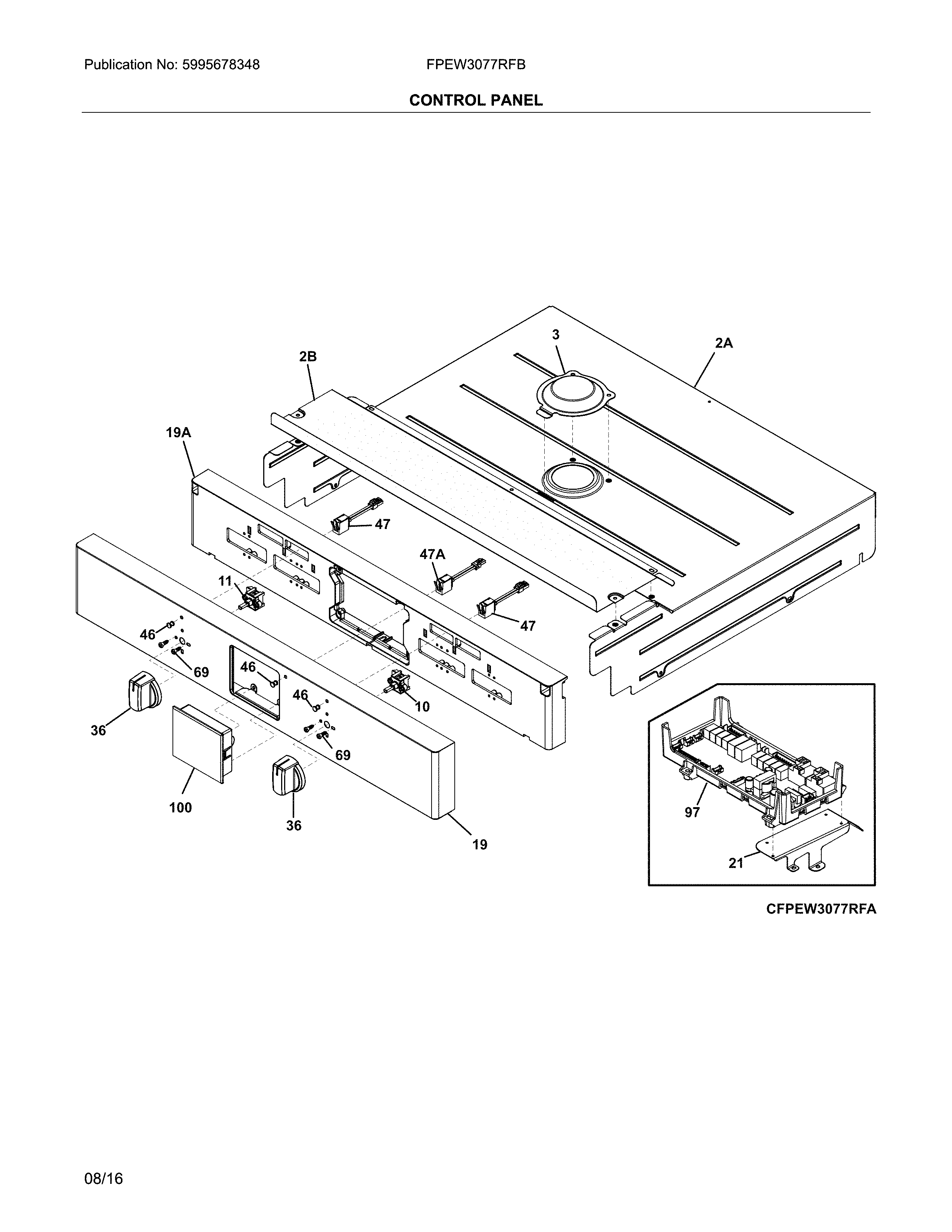 Publication No: 5995678348

FPEW3077RFB

CONTROL PANEL

3
2A
2B
19A
47
47A
11
47
46
69
46
46
10
36
69
100
36
19
97
21

CFPEW3077RFA

08/16