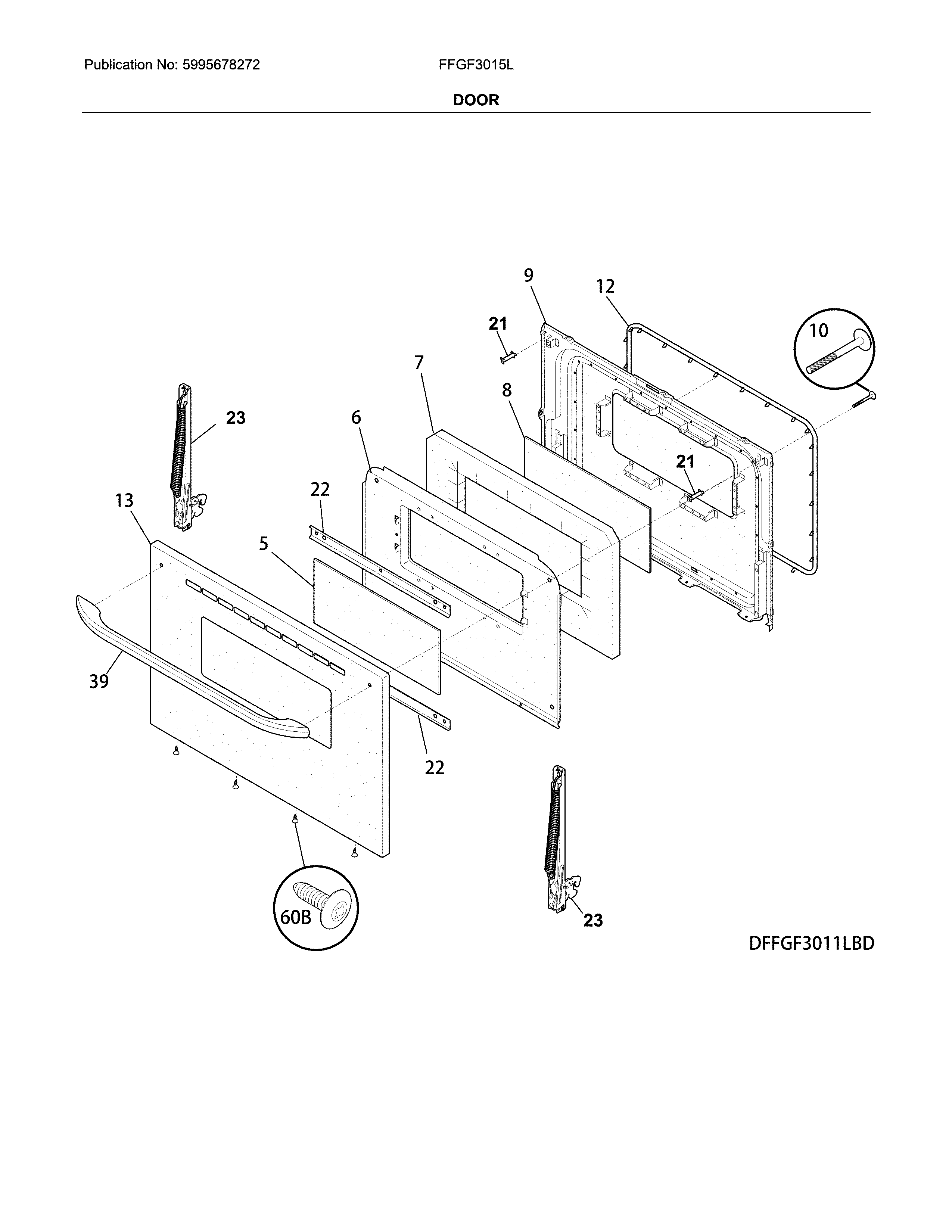 Publication No: 5995678272

FFGF3015L

DOOR

9

12

21

10

7

8

23

6

21

22

13

5

39

22

60B

23

DFFGF3011LBD