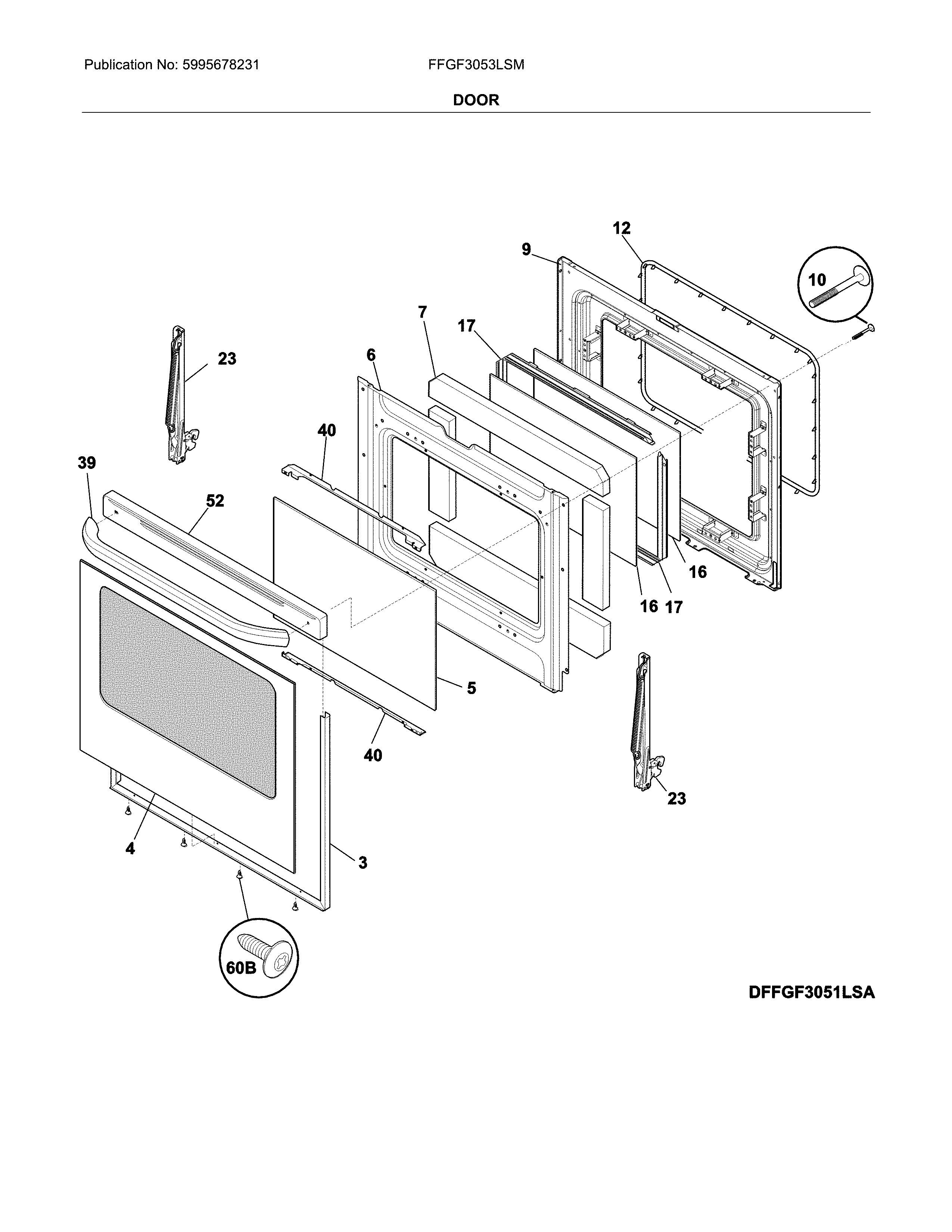 Publication No: 5995678231

FFGF3053LSM

DOOR

12
9
10
7
17
23
6
40
39
52
16
16
17
5
40
23
4
3
60B

DFFGF3051LSA