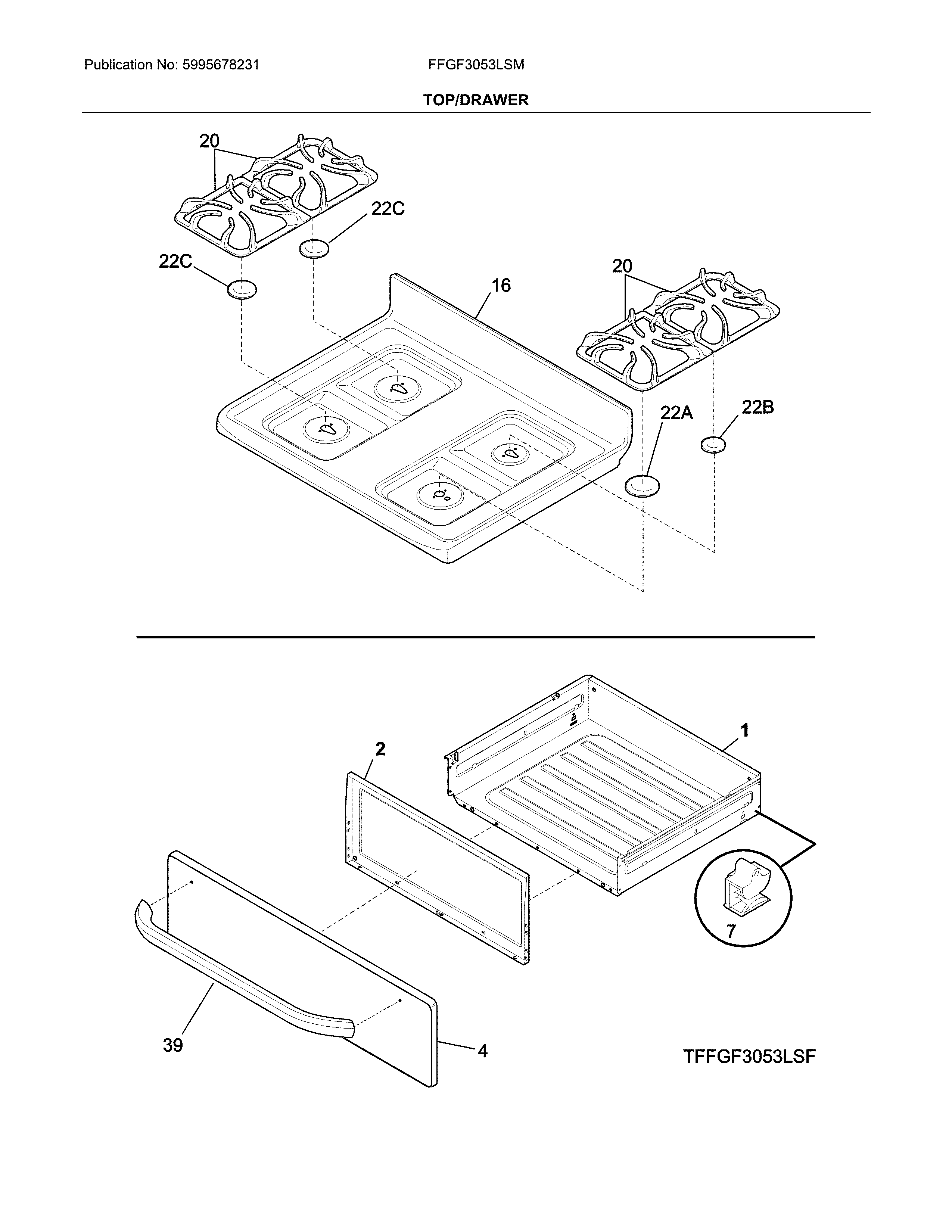 Publication No: 5995678231

FFGF3053LSM

TOP/DRAWER

20

22C

22C

16

20

22A

22B

2

1

7

39

4

TFFGF3053LSF