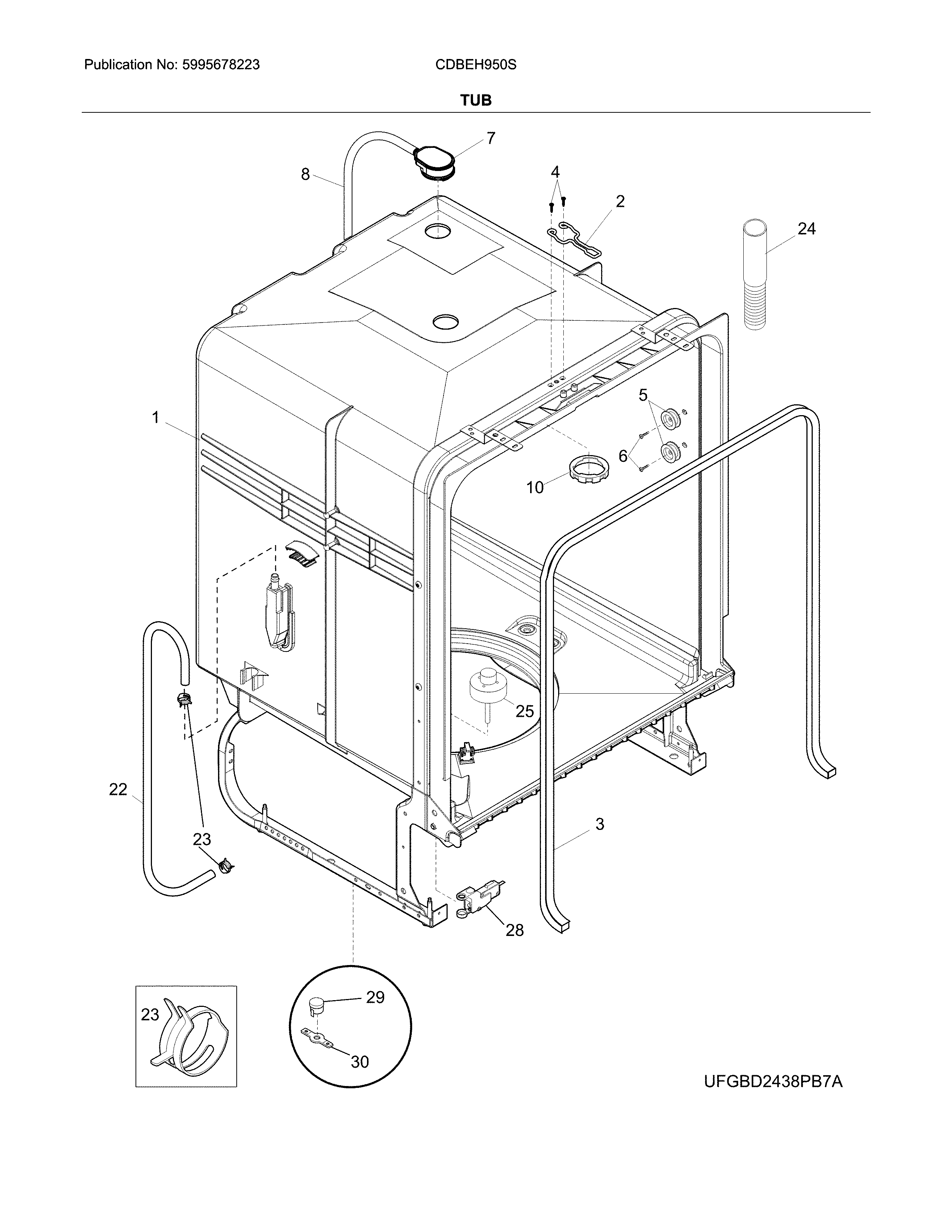 Publication No: 5995678223

CDBEH950S

TUB

7
8
4
2
24
1
5
6
10
25
22
23
3
28
23
29
30

UFGBD2438PB7A