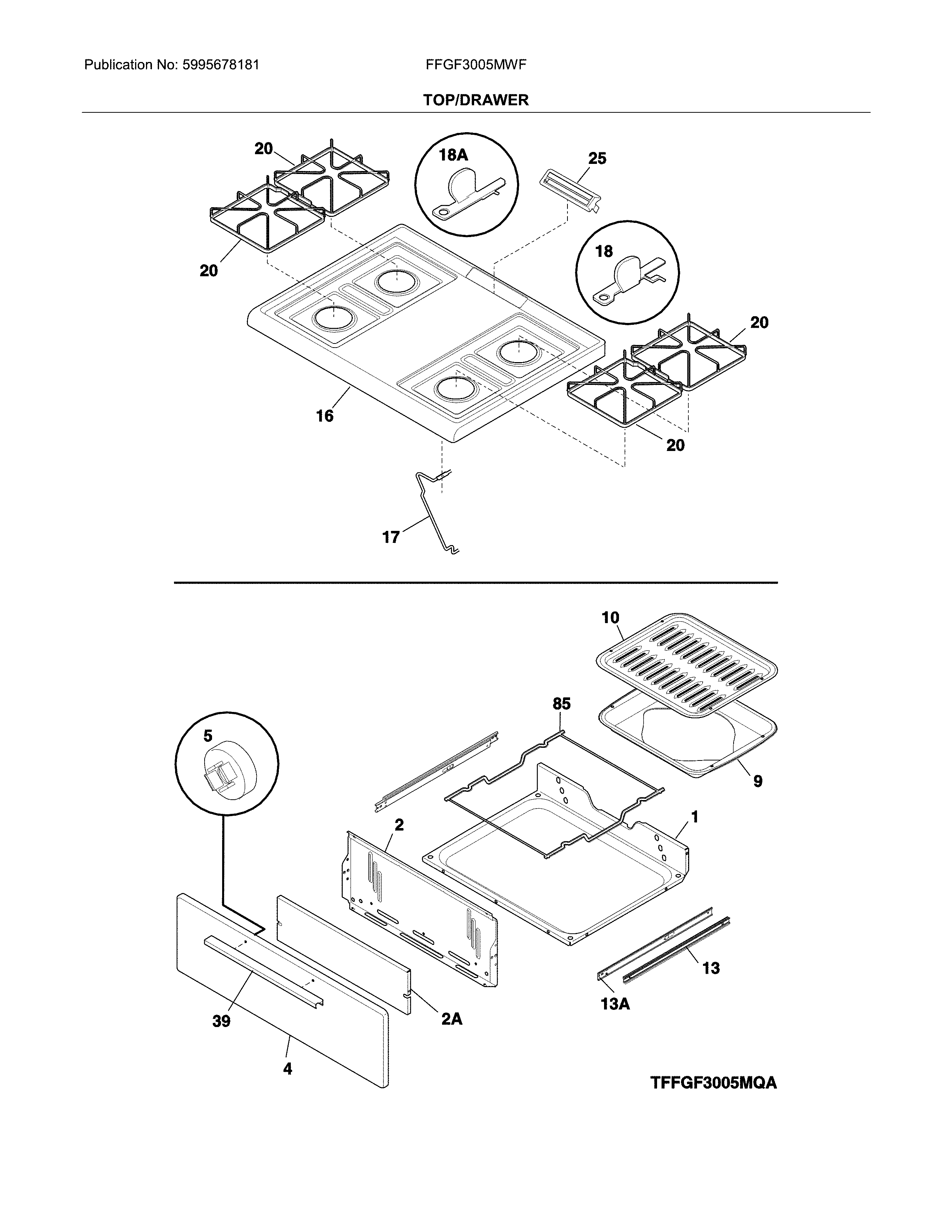 Publication No: 5995678181

FFGF3005MWF

TOP/DRAWER

20
18A
25
20
18
20
16
20
17

10
85
5
9
2
1
13
13A
39
2A
4

TFFGF3005MQA