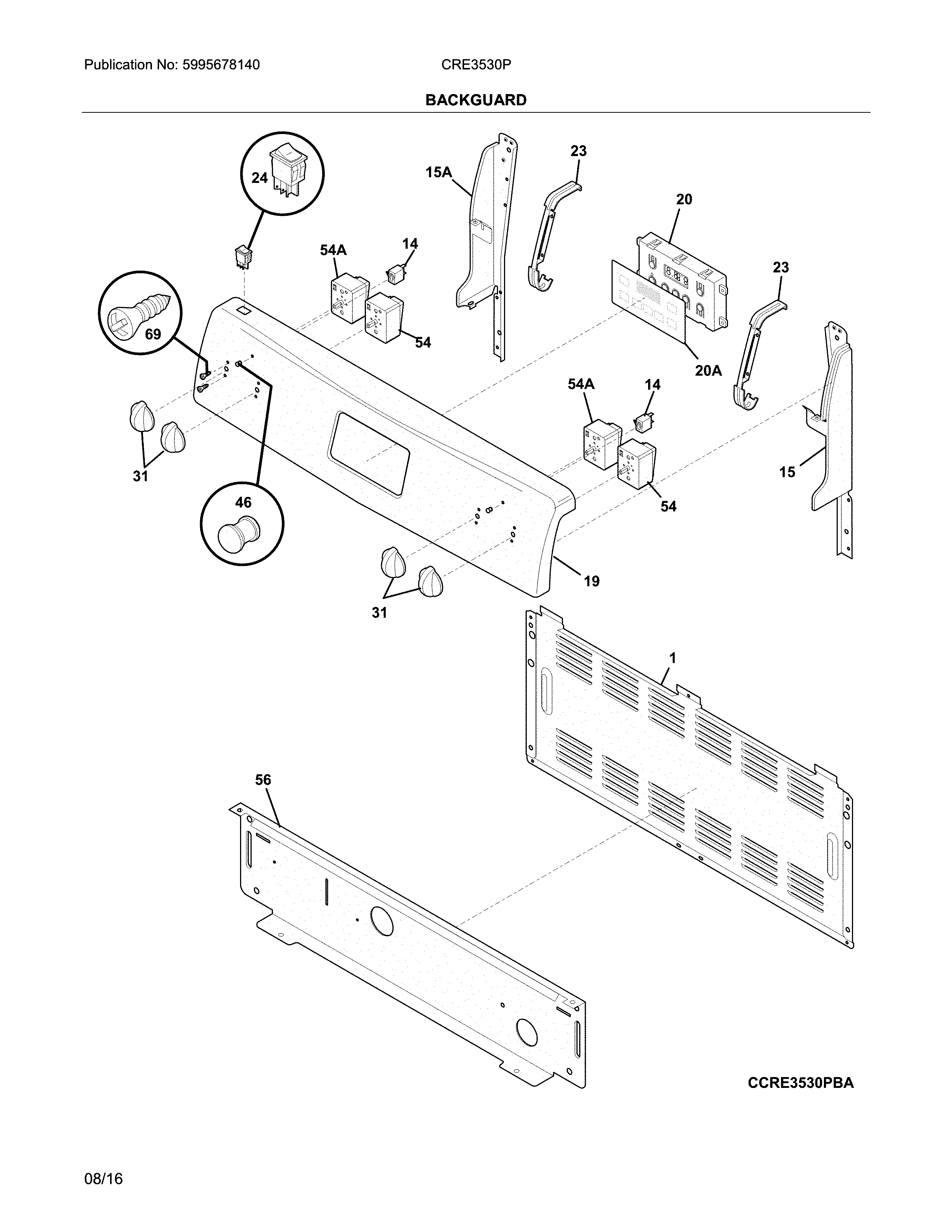 Publication No: 5995678140

CRE3530P

BACKGUARD

24

15A

23

20

54A

14

23

69

54

20A

54A

14

31

15

46

54

19

31

1

56

CCRE3530PBA

08/16