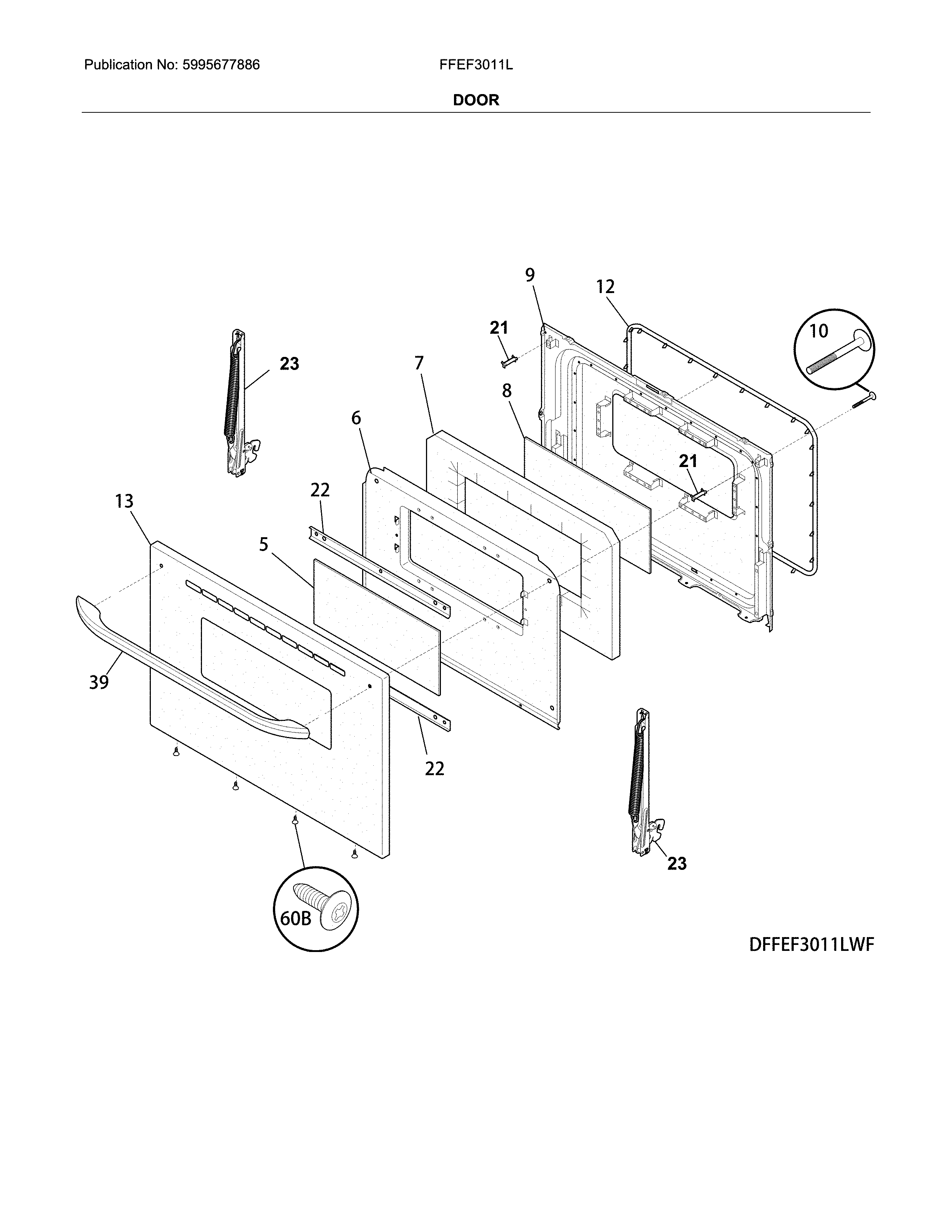 Publication No: 5995677886

FFEF3011L

DOOR

9
12
21
10
23
7
8
6
21
22
13
5
39
22
23
60B

DFFEF3011LWF