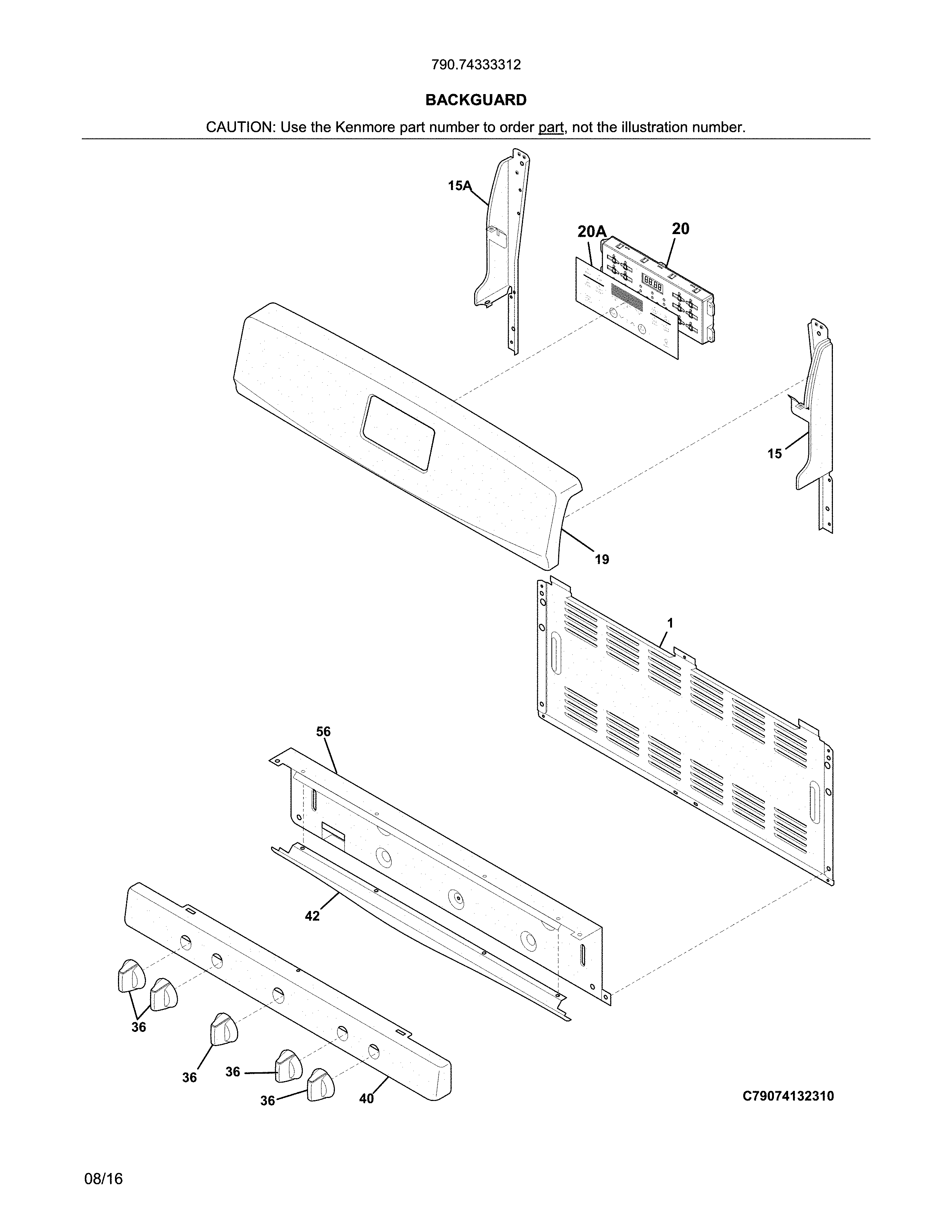 790.74333312

BACKGUARD

CAUTION: Use the Kenmore part number to order part, not the illustration number.

15A

20A

20

15

19

1

56

42

36

36

36

36

40

C79074132310

08/16