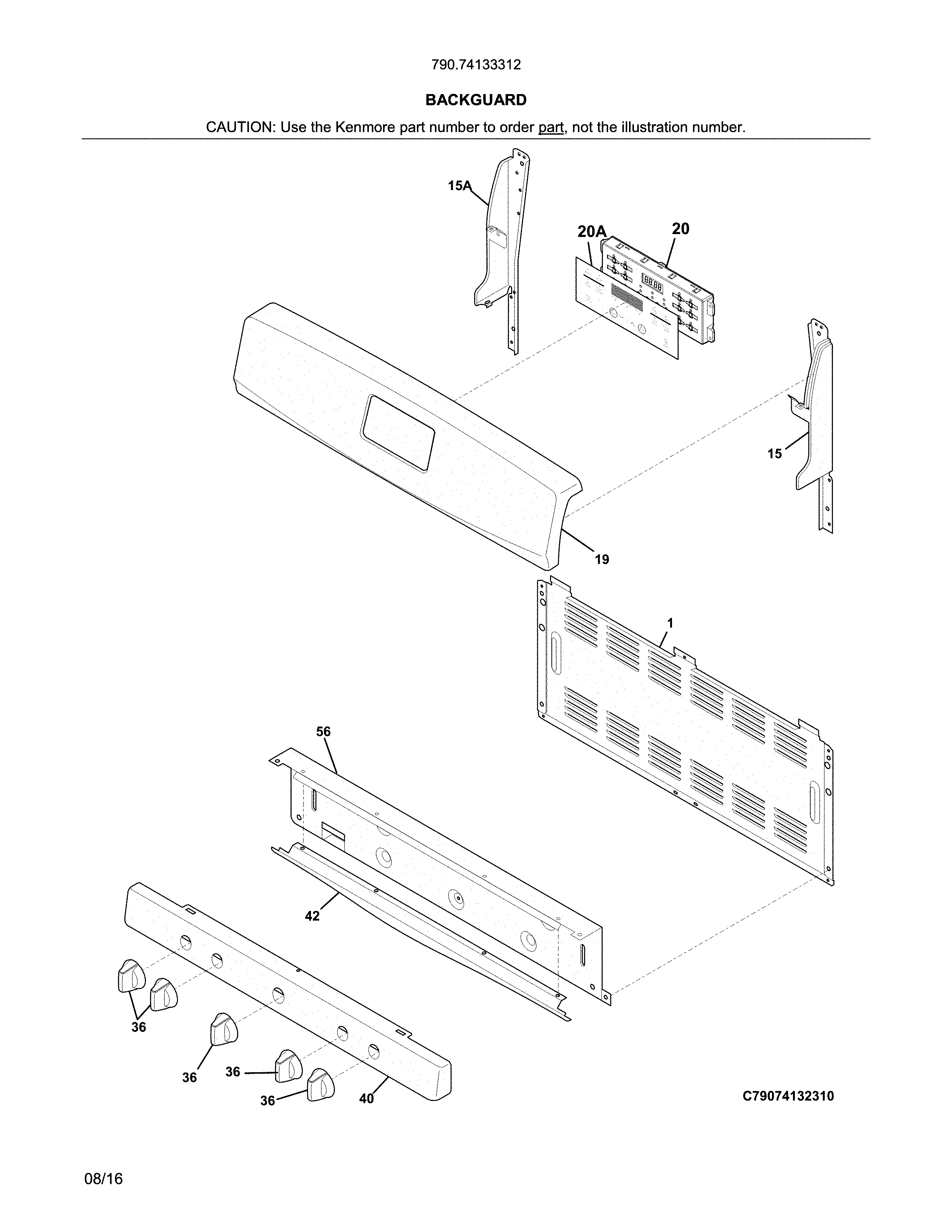 790.74133312

BACKGUARD

CAUTION: Use the Kenmore part number to order part, not the illustration number.

15A

20A

20

15

19

1

56

42

36

36

36

36

40

C79074132310

08/16