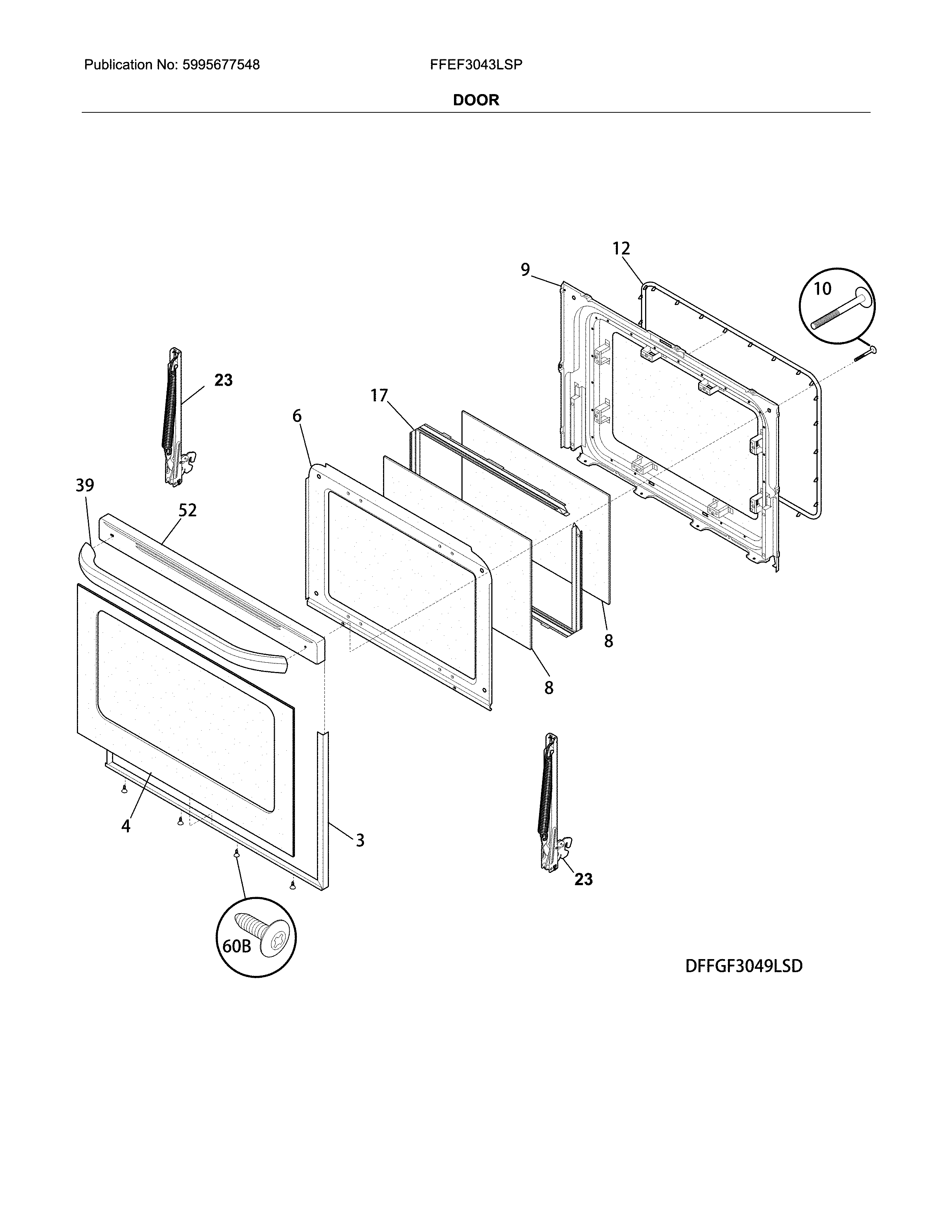 Publication No: 5995677548

FFEF3043LSP

DOOR

12

9

10

23

17

6

39

52

8

8

4

3

23

60B

DFFGF3049LSD