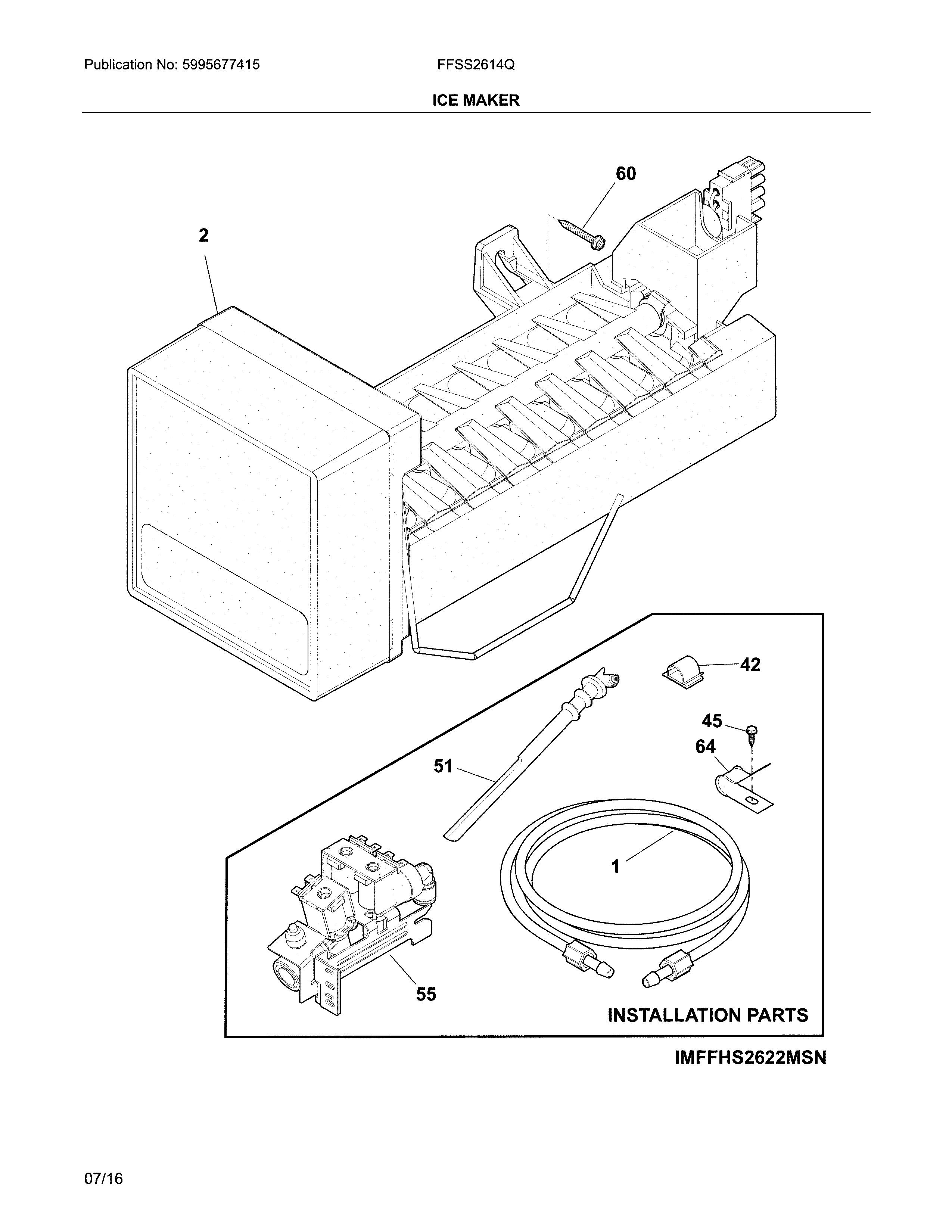 Publication No: 5995677415

FFSS2614Q

ICE MAKER

60

2

42

45

64

51

1

55

INSTALLATION PARTS

IMFFHS2622MSN

07/16