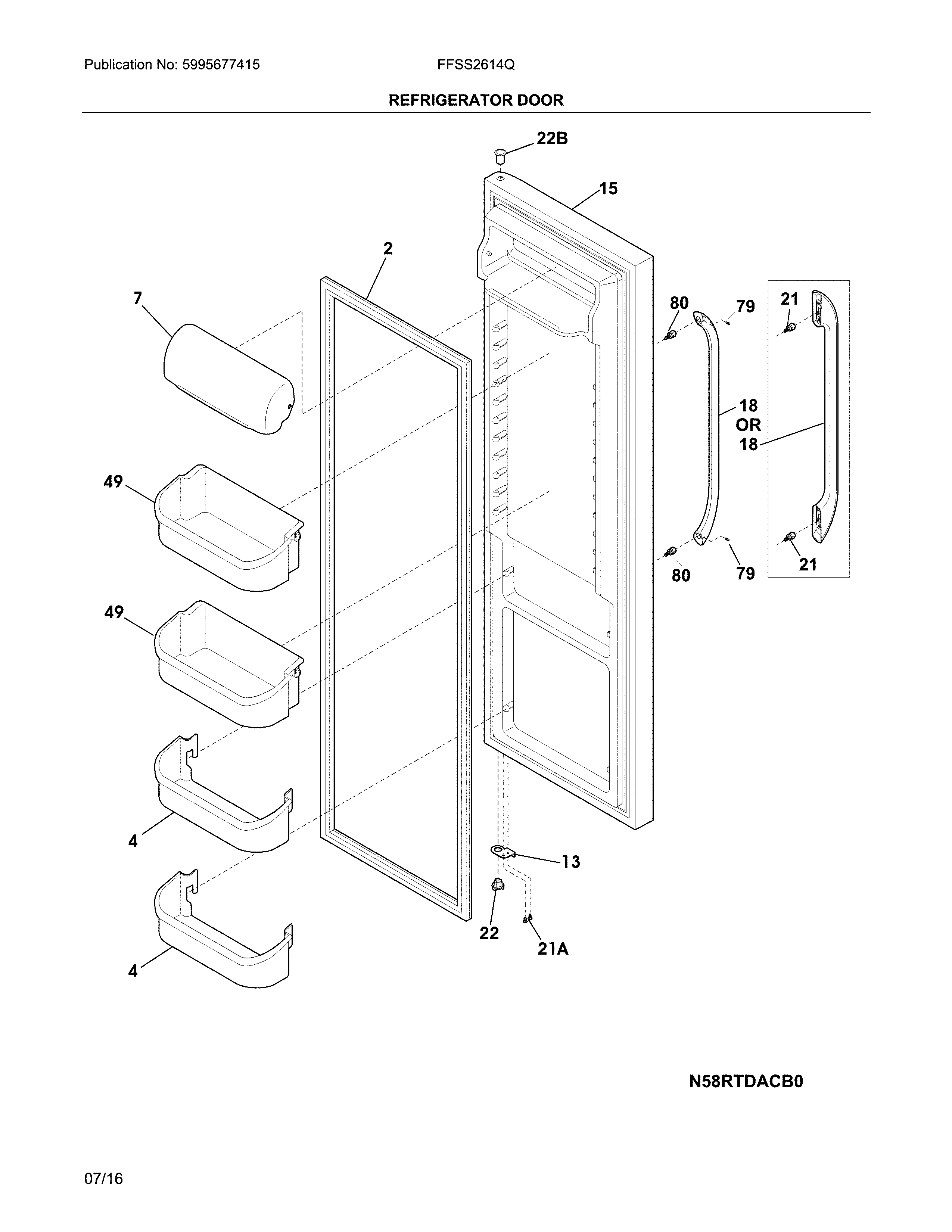 Publication No: 5995677415

FFSS2614Q

REFRIGERATOR DOOR

22B

15

2

7

80

79

21

18
OR
18

49

80

79

21

49

4

13

22

21A

4

N58RTDACB0

07/16