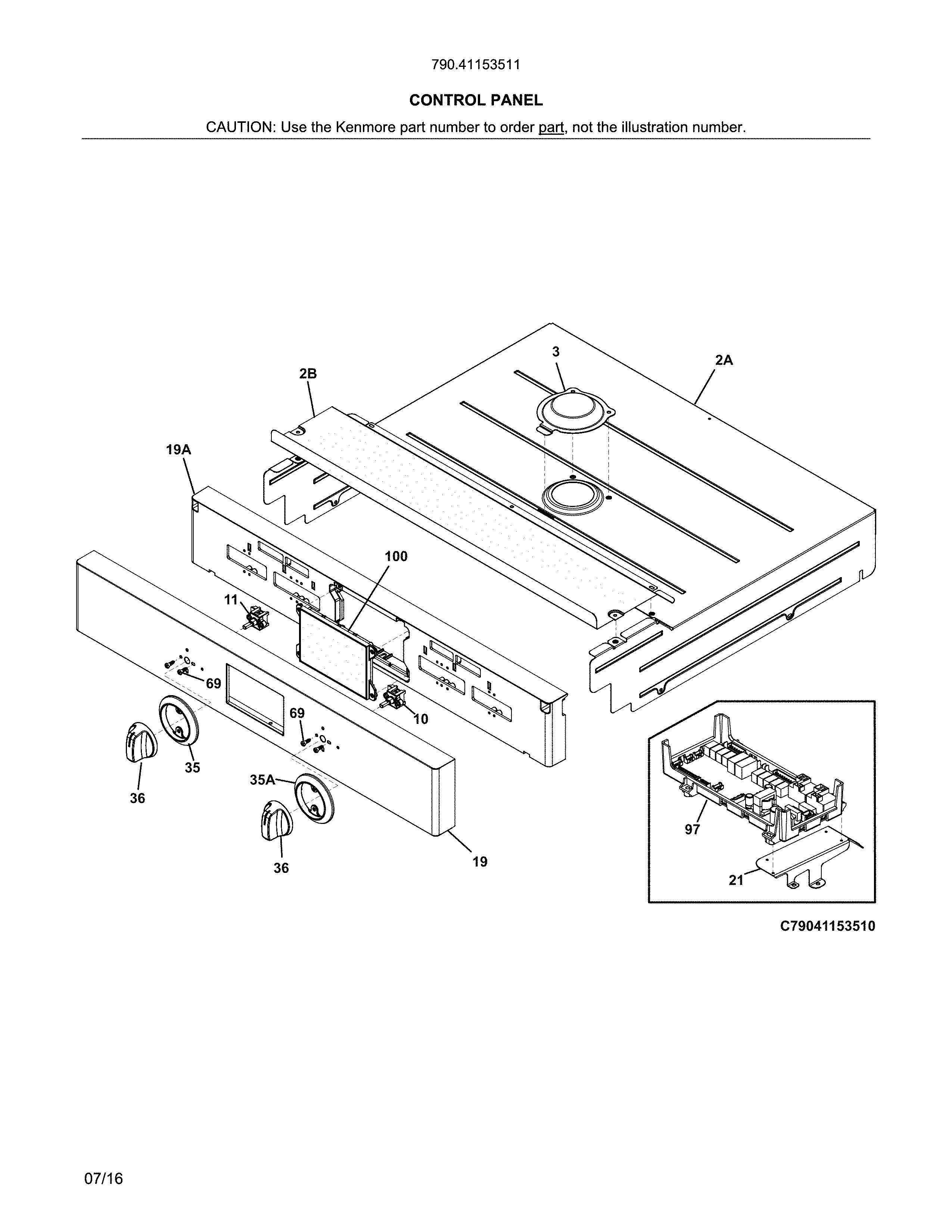 790.41153511

CONTROL PANEL

CAUTION: Use the Kenmore part number to order part, not the illustration number.

3
2A
2B
19A
100
11
69
10
69
35
36
35A
36
19
97
21

C79041153510

07/16