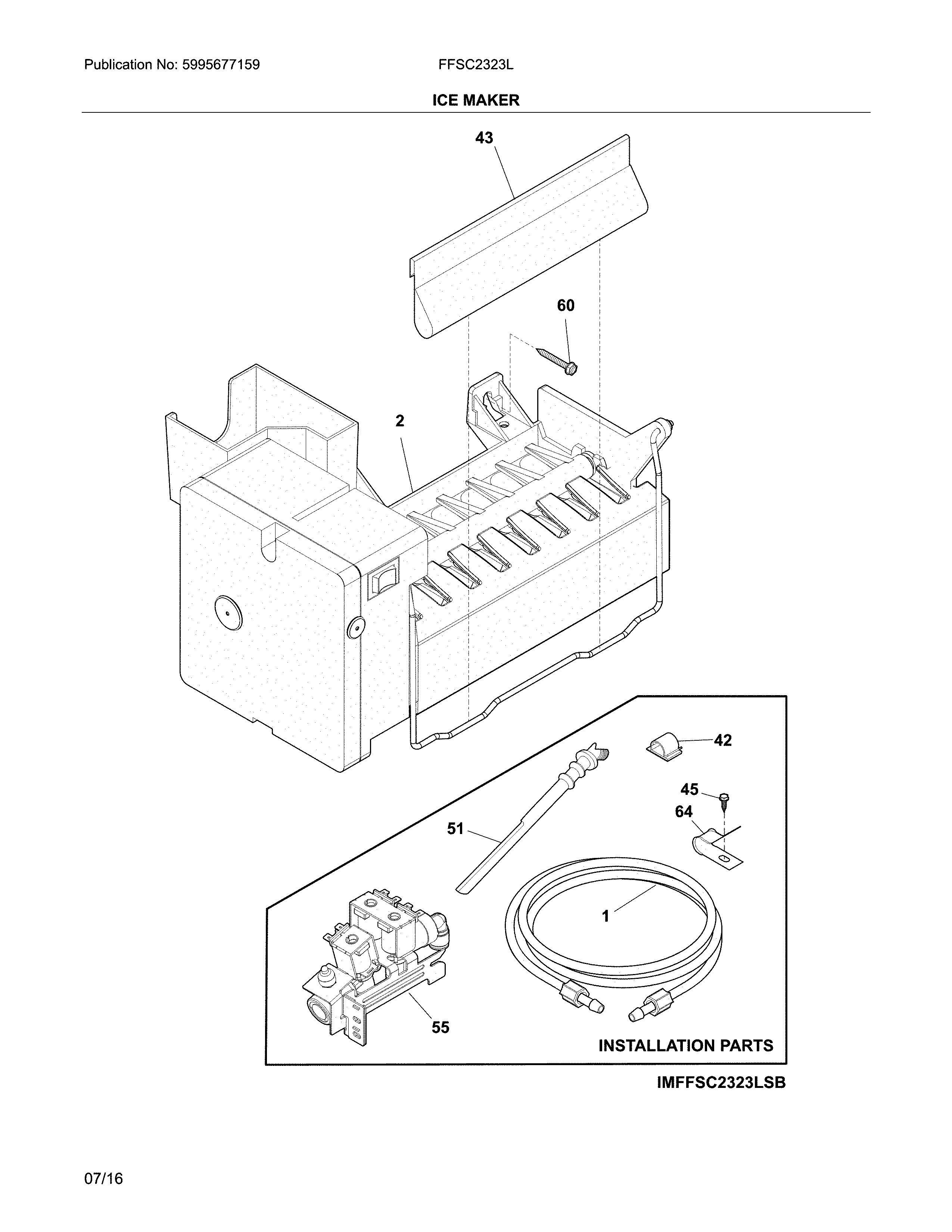 Publication No: 5995677159

FFSC2323L

ICE MAKER

43

60

2

42

45

64

51

1

55

INSTALLATION PARTS

IMFFSC2323LSB

07/16