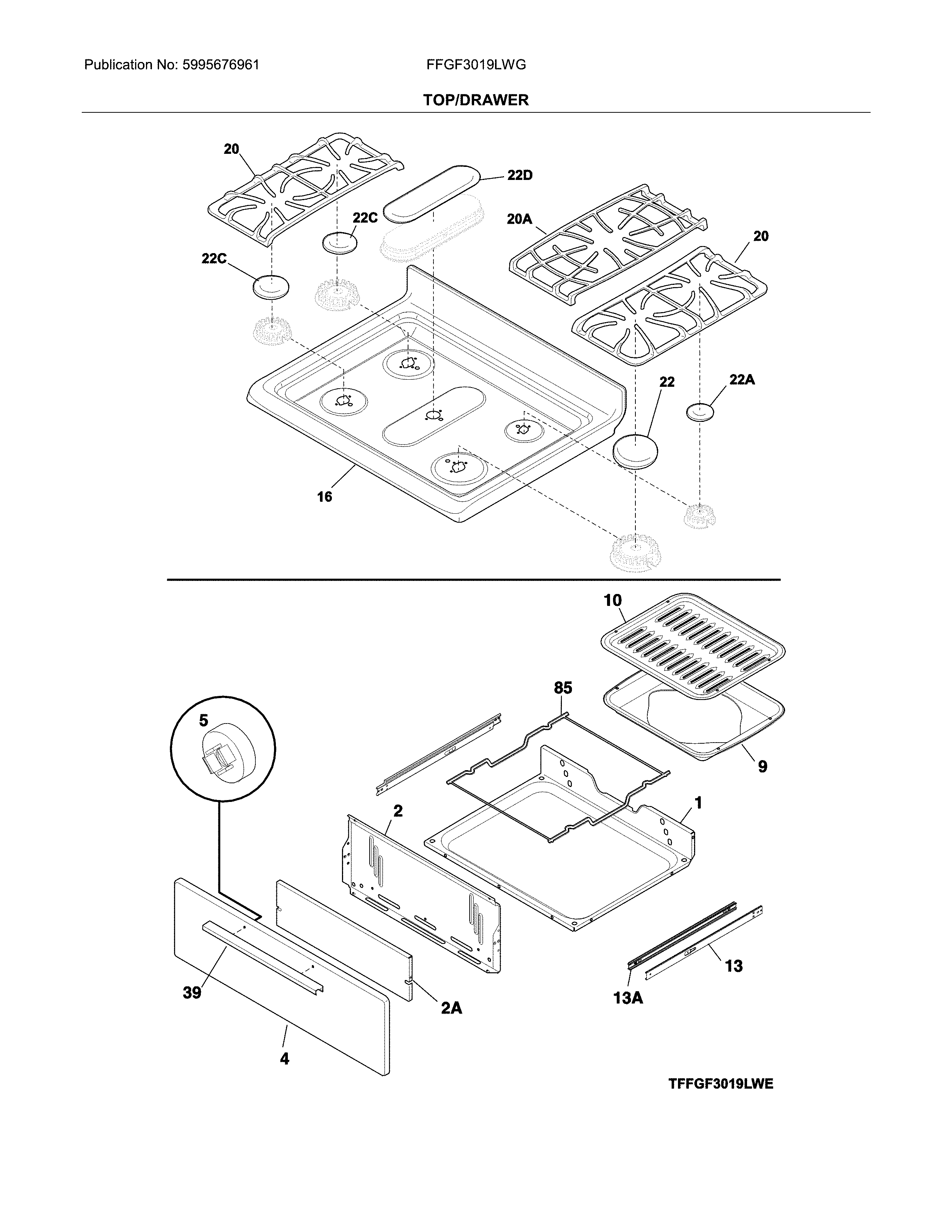 Publication No: 5995676961

FFGF3019LWG

TOP/DRAWER

20

22D

22C

20A

20

22C

22

22A

16

10

85

5

9

2

1

39

2A

13

13A

4

TFFGF3019LWE