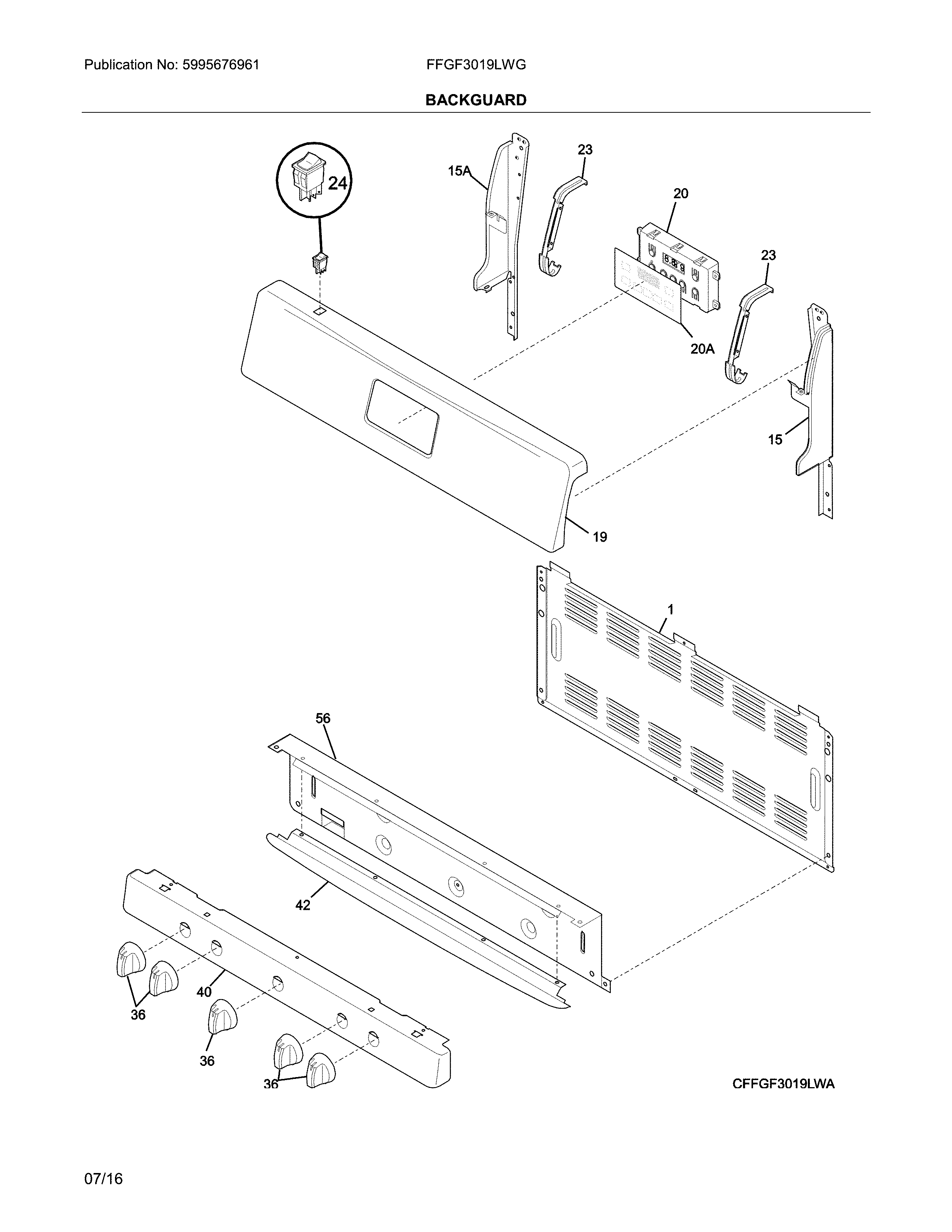 Publication No: 5995676961 FFGF3019LWG

BACKGUARD

24

15A

23

20

23

20A

15

19

1

56

42

40

36

36

36

CFFGF3019LWA

07/16