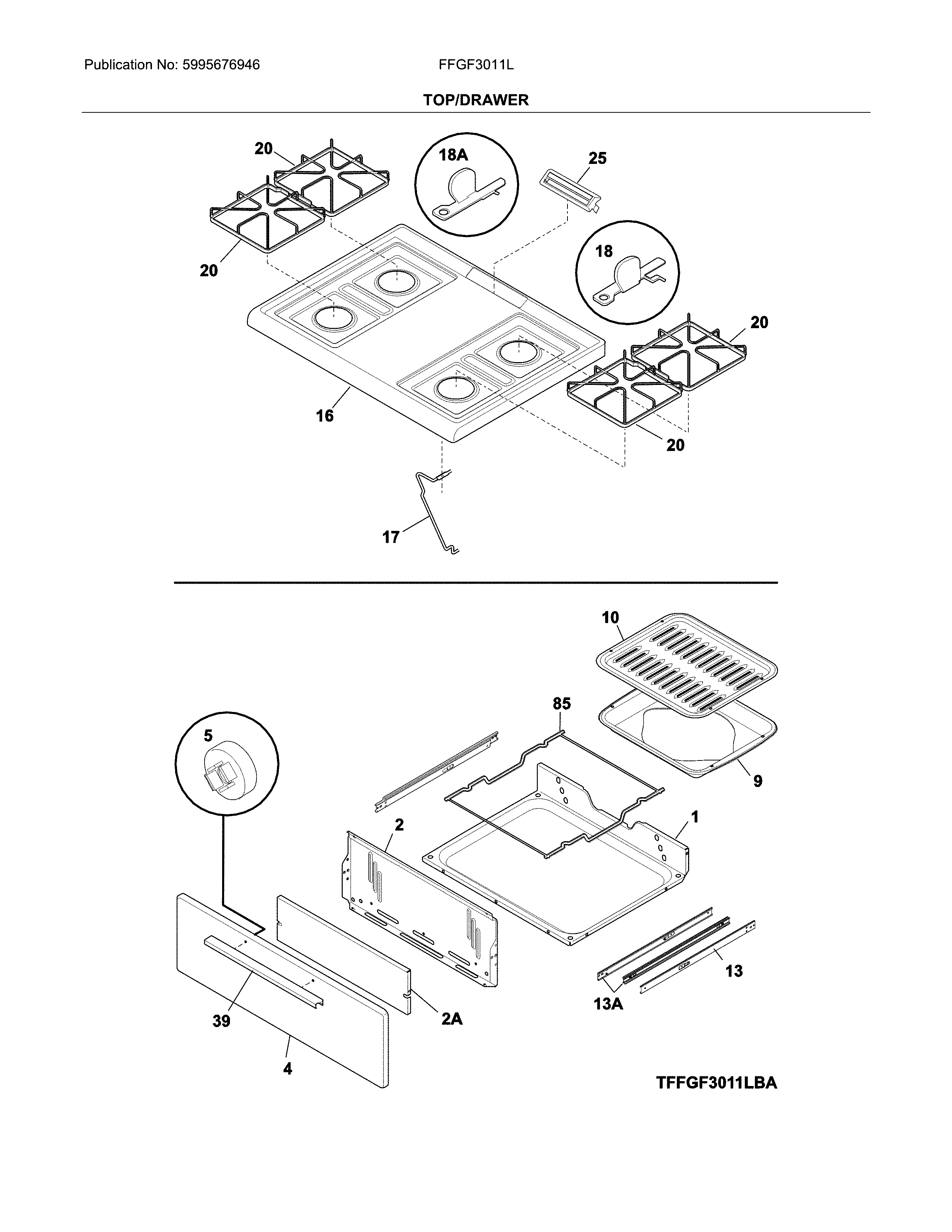 Publication No: 5995676946

FFGF3011L

TOP/DRAWER

20

18A

25

20

18

20

16

20

17

10

85

5

9

2

1

13

13A

39

2A

4

TFFGF3011LBA