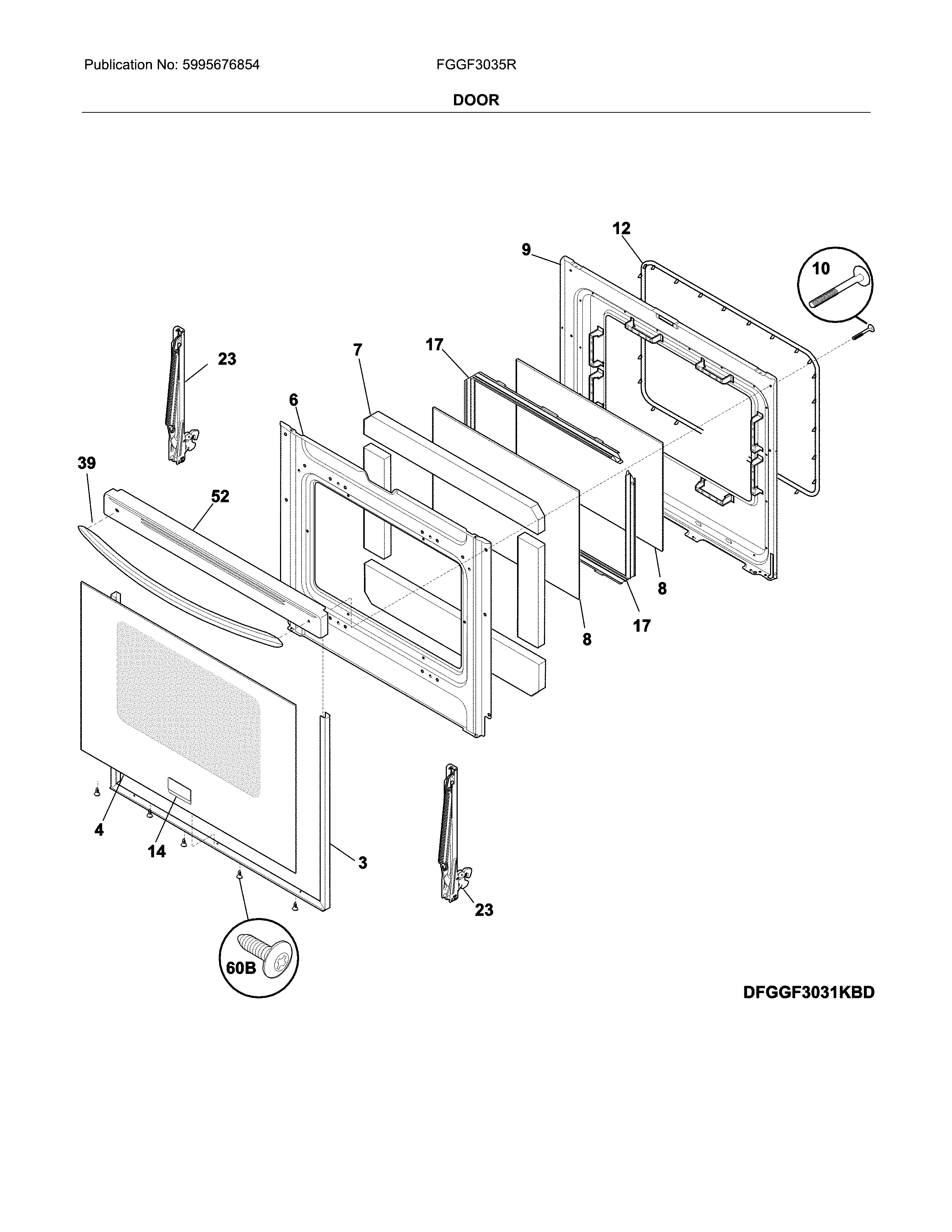 Publication No: 5995676854

FGGF3035R

DOOR

12
9
10
23
7
17
6
39
52
8
17
8
4
14
3
23
60B

DFGGF3031KBD