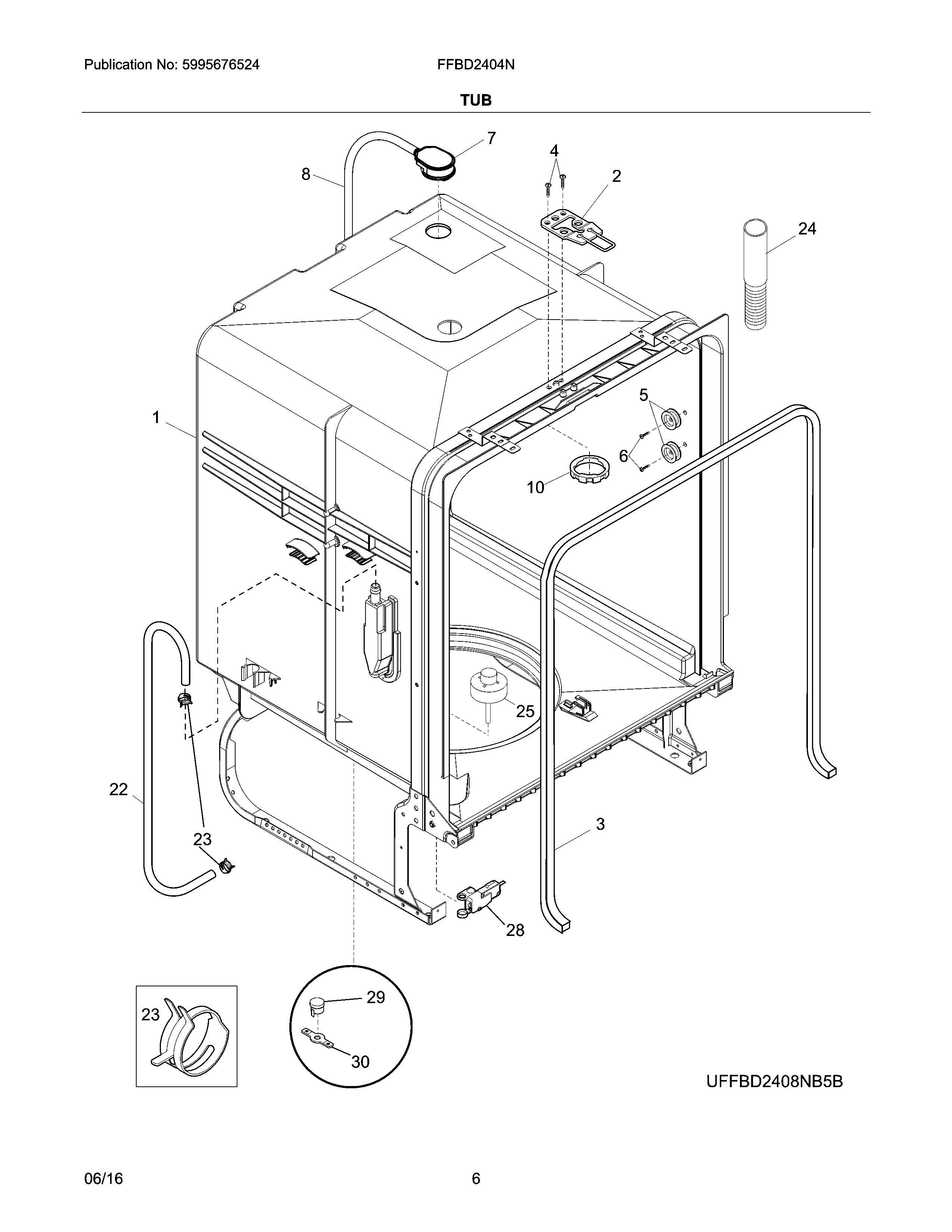 Publication No: 5995676524

FFBD2404N

TUB

7

4

8

2

24

1

5

6

10

25

22

23

3

28

23

29

30

UFFBD2408NB5B

06/16

6