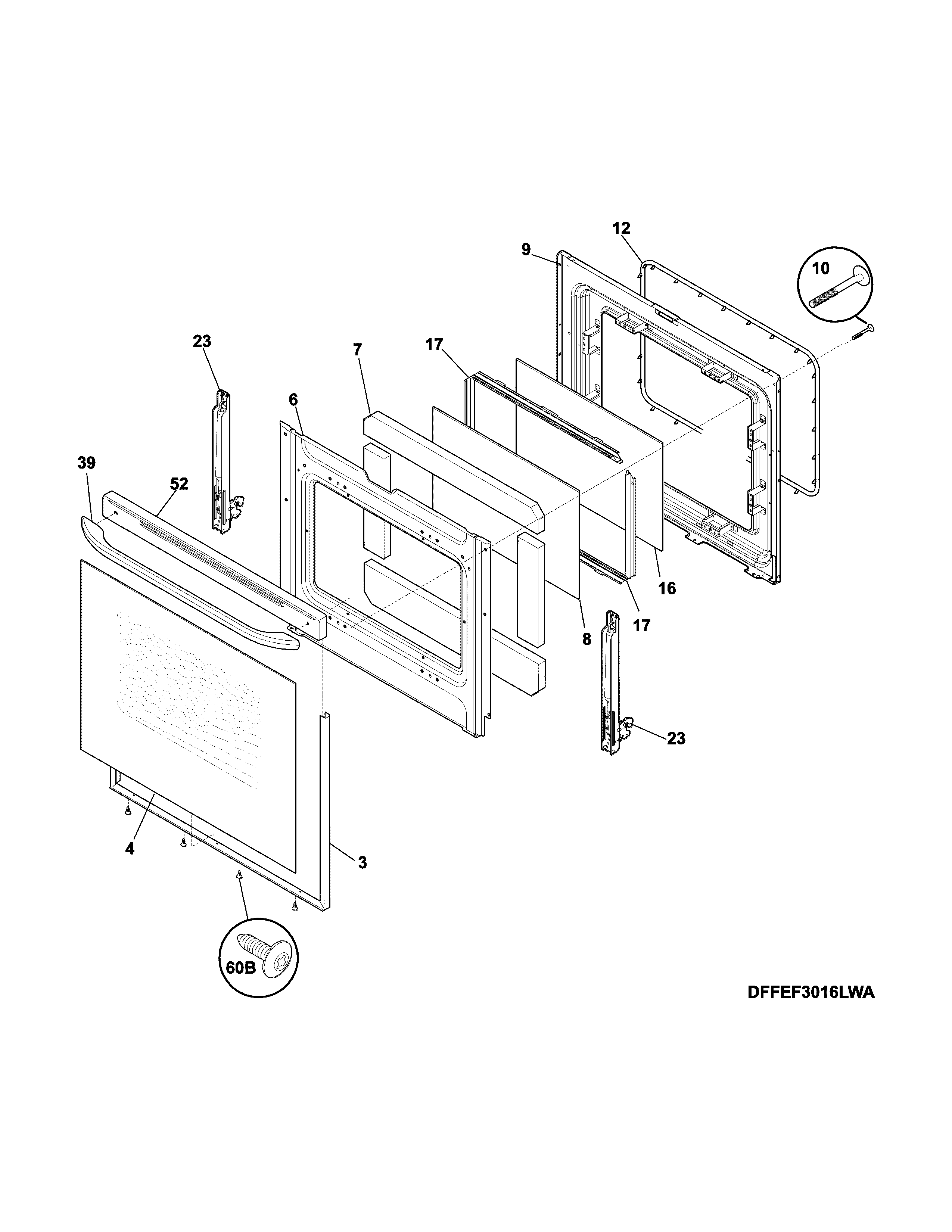 12
9
10
23
7
17
6
39
52
16
17
8
23
4
3
60B
DFFEF3016LWA