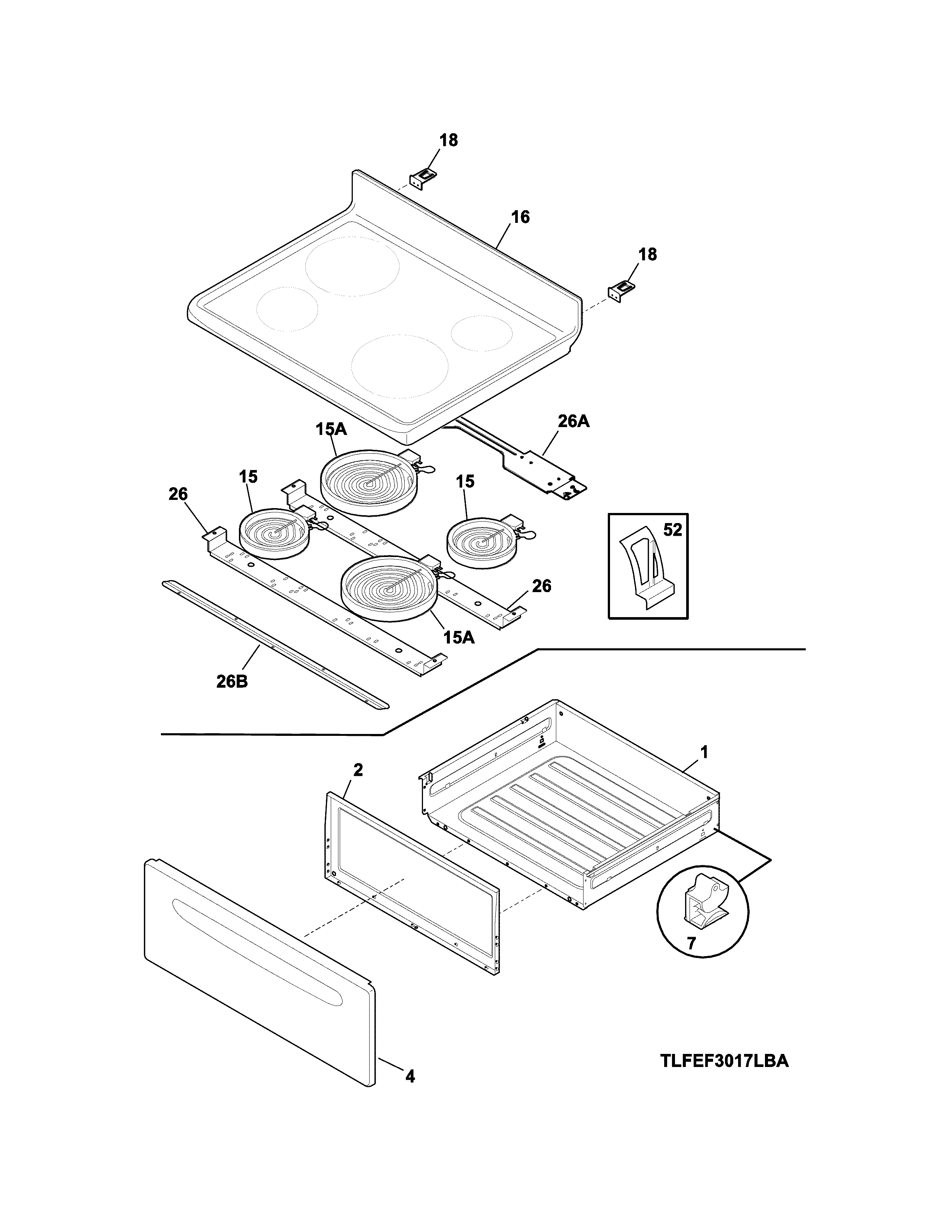 18

16

18

26A

15A

15

15

26

52

26

15A

26B

1

2

7

4

TLFEF3017LBA