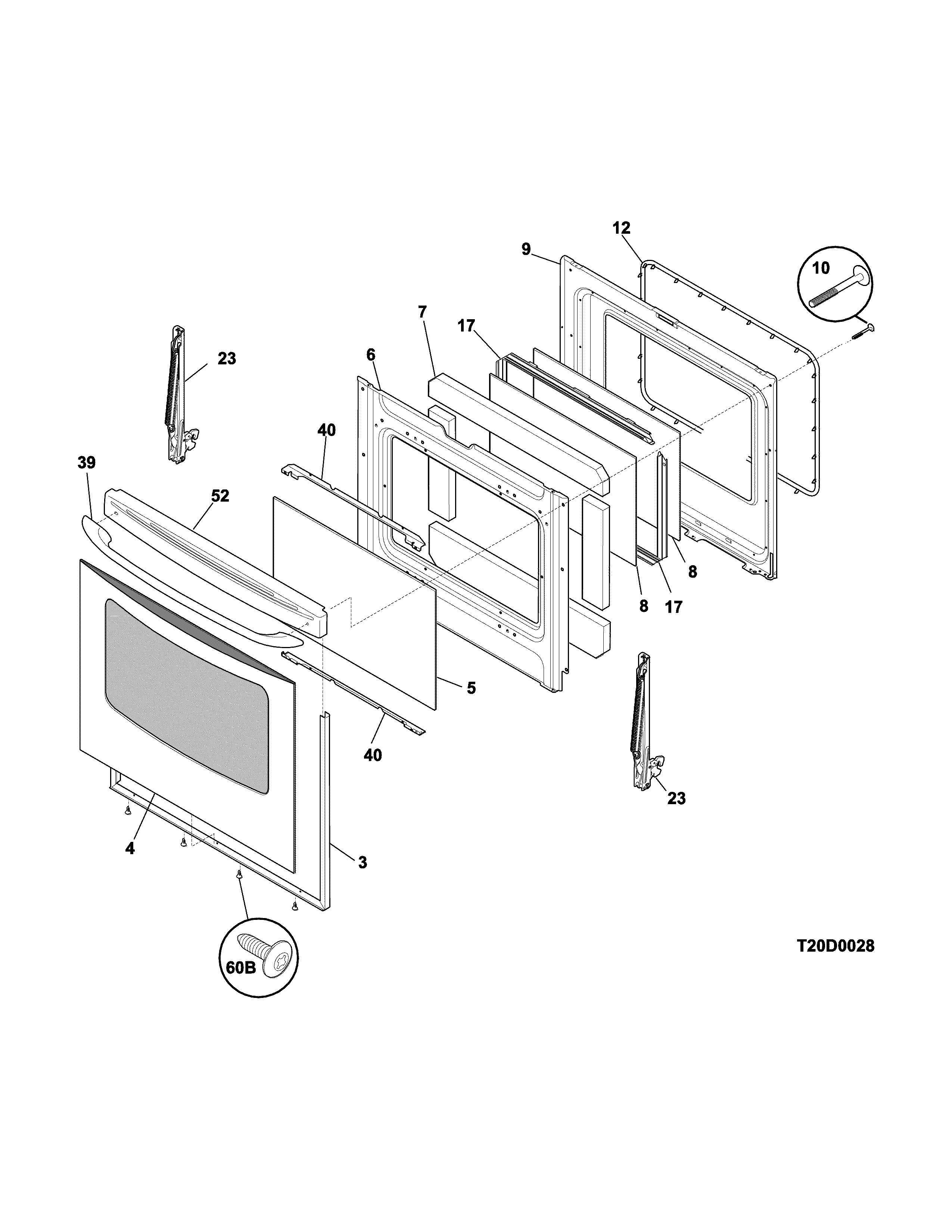 12
9
10
7
17
23
6
40
39
52
8
8
17
5
40
23
4
3
60B
T20D0028