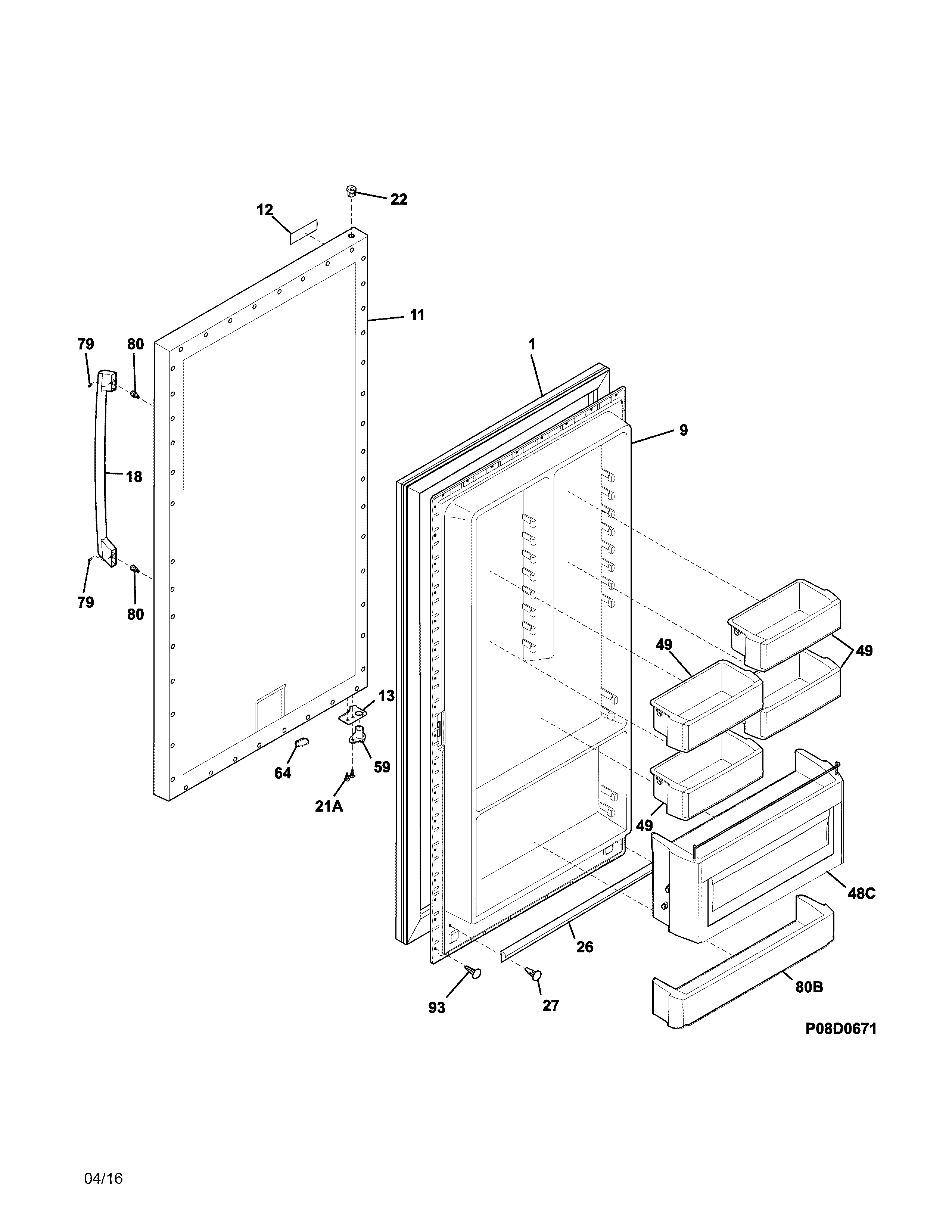 22
12
11
79
80
1
9
18
79
80
49
49
13
64
59
21A
49
48C
26
93
27
80B
P08D0671
04/16