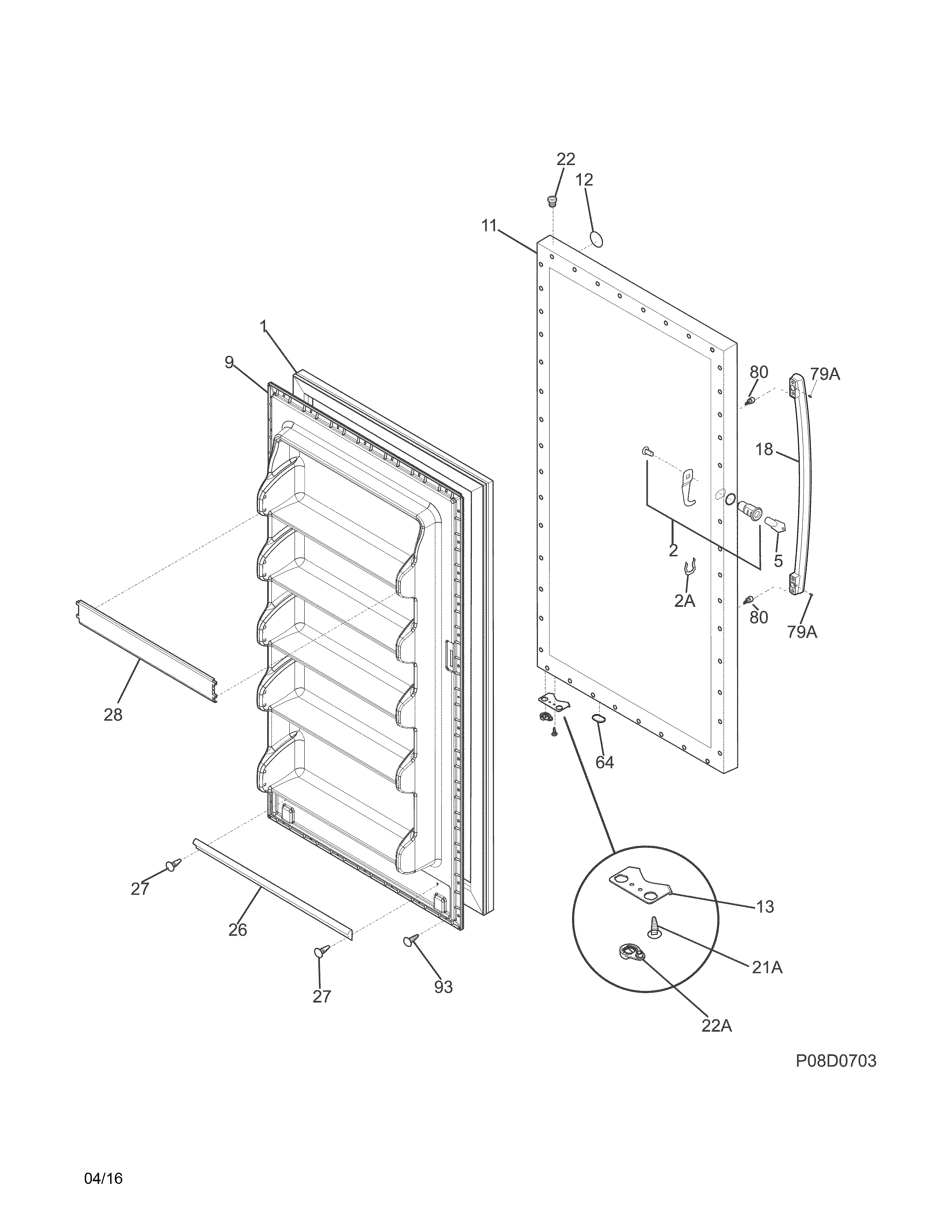 22
12
11
1
9
80
79A
18
2
5
2A
80
79A
28
64
27
26
27
93
13
21A
22A
P08D0703
04/16