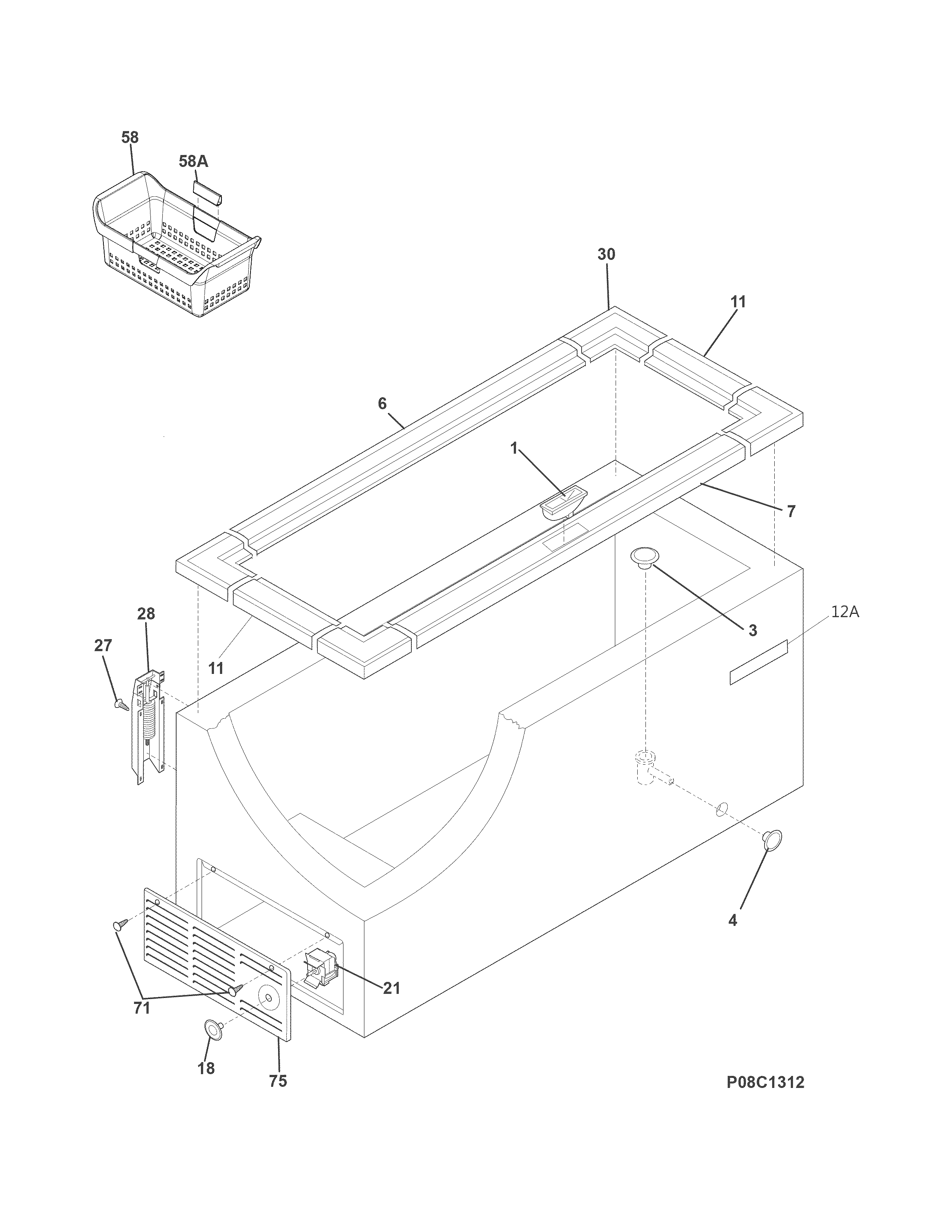 58
58A
30
11
6
1
7
3
12A
28
27
11
4
21
71
18
75
P08C1312