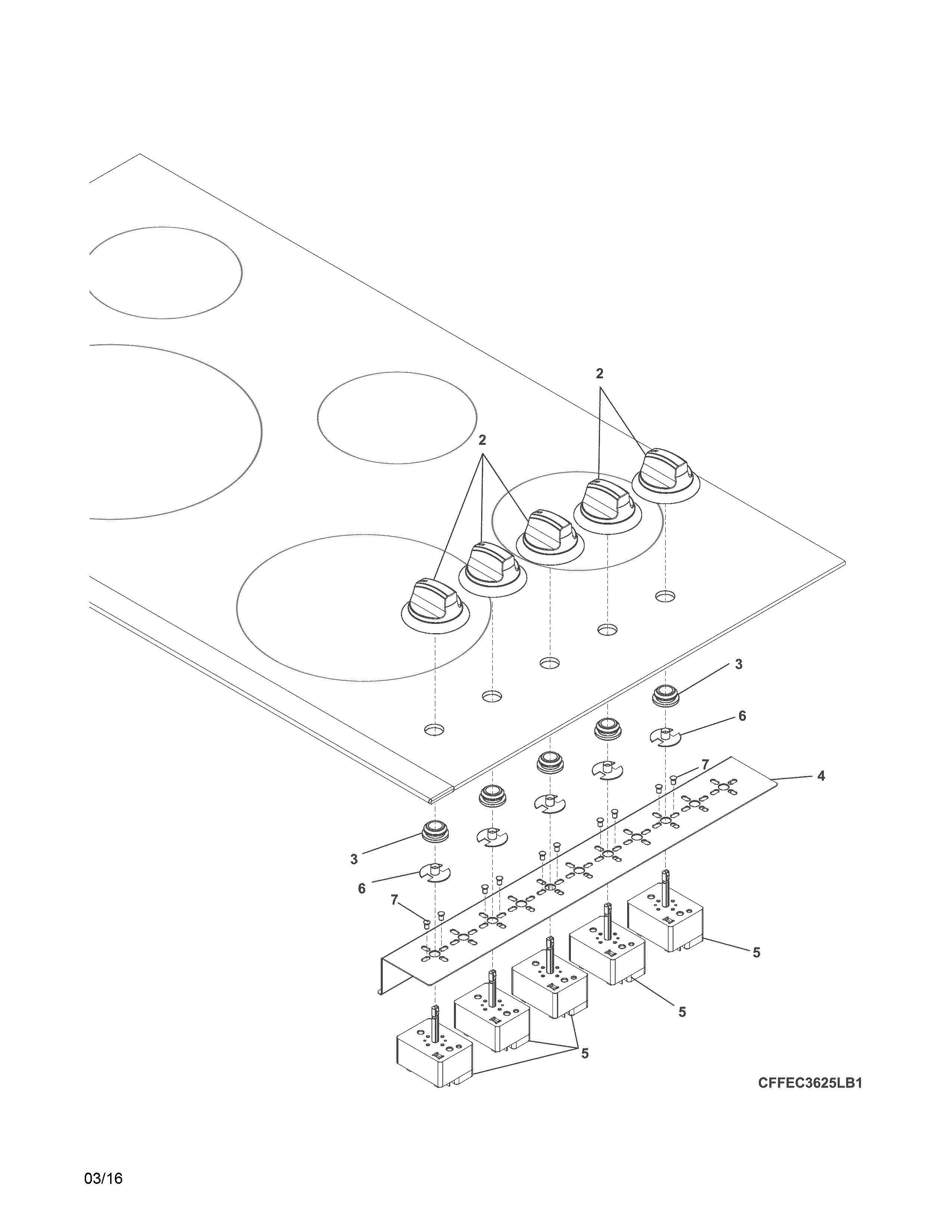 2

2

3

6

7

4

3

6

7

5

5

5

CFFEC3625LB1

03/16