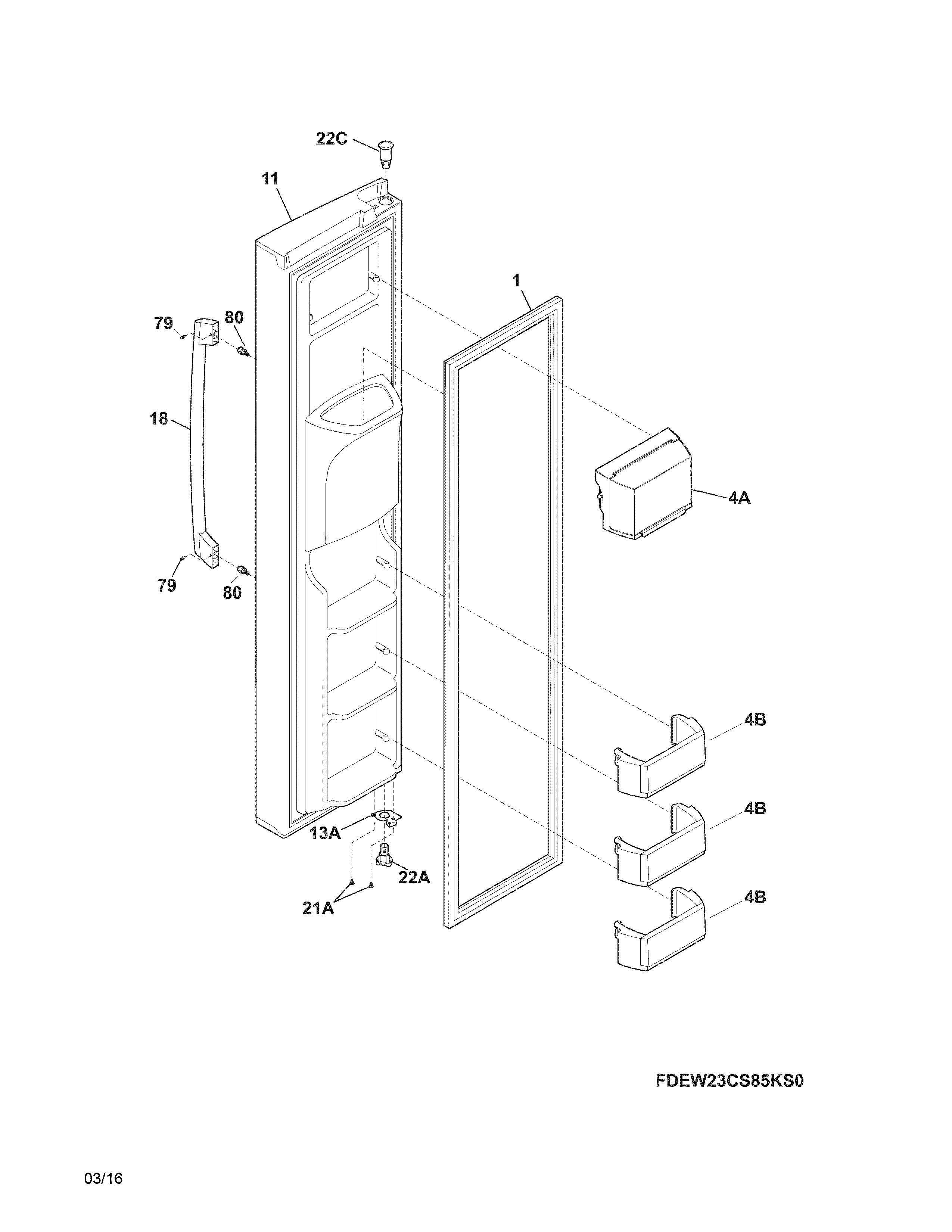 22C

11

1

79

80

18

4A

79

80

4B

4B

13A

22A

21A

4B

FDEW23CS85KS0

03/16