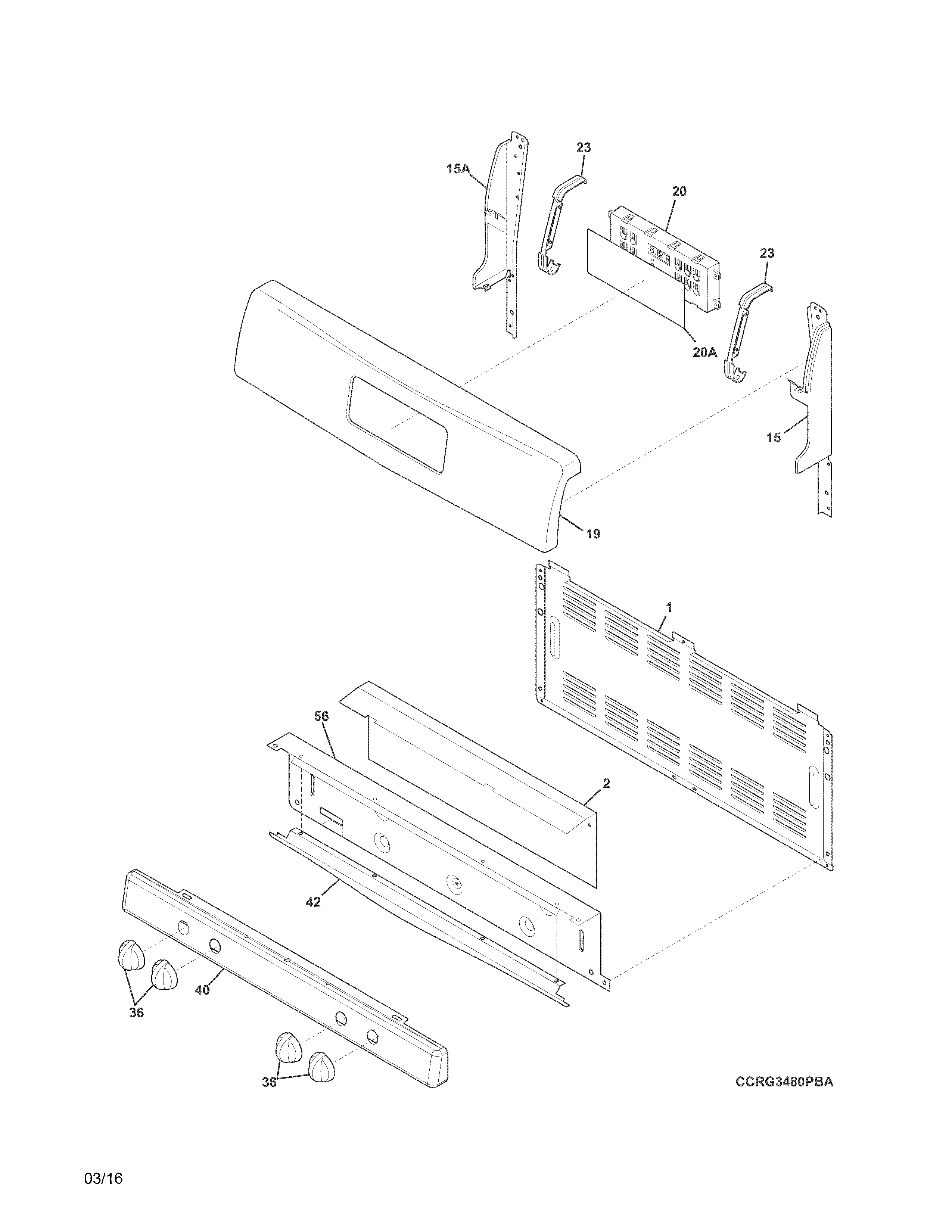 23
15A
20
23
20A
15
19
1
56
2
42
40
36
36
CCRG3480PBA
03/16