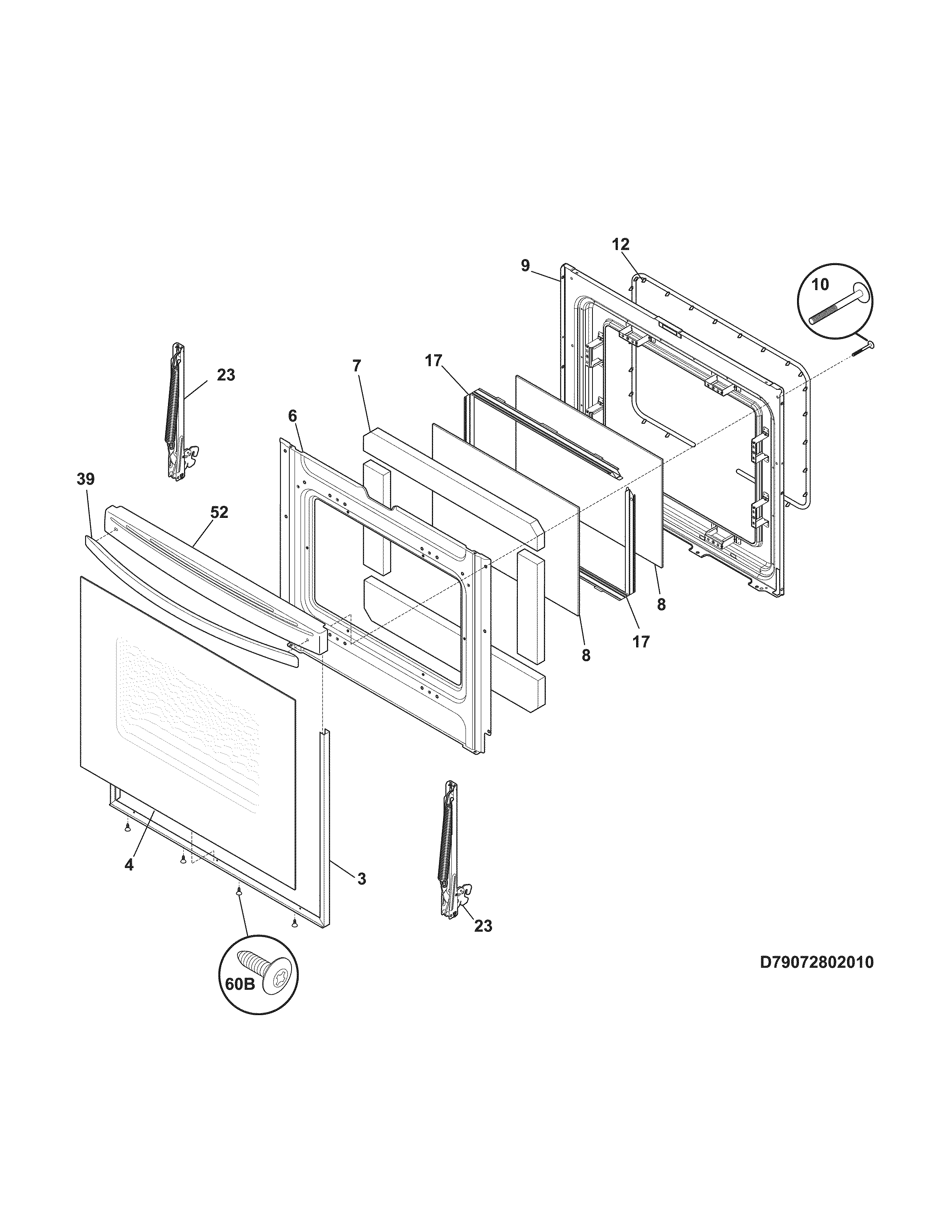 12
9
10
23
7
17
6
39
52
8
8
17
4
3
23
60B
D79072802010