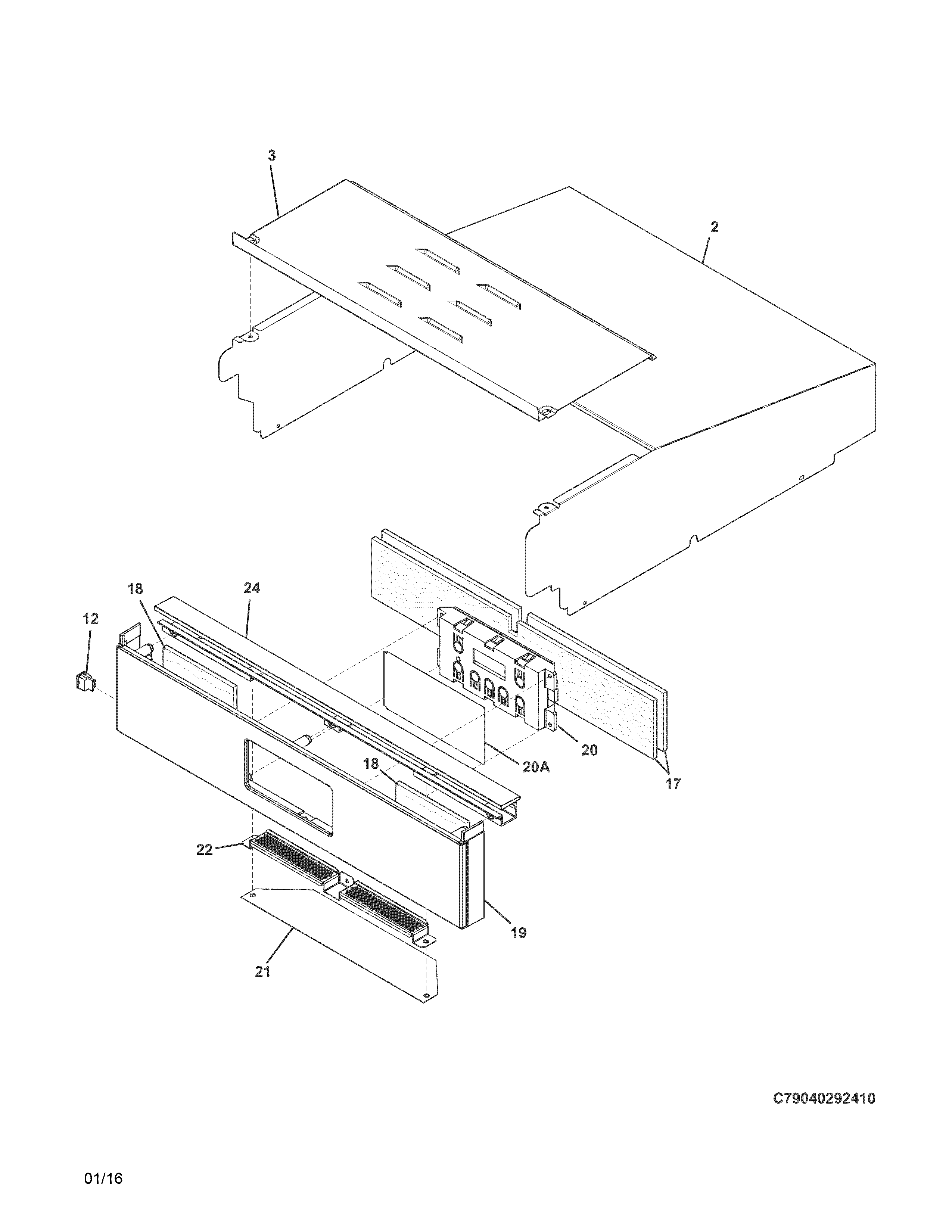 3
2
18
24
12
20
20A
17
18
22
19
21
C79040292410
01/16