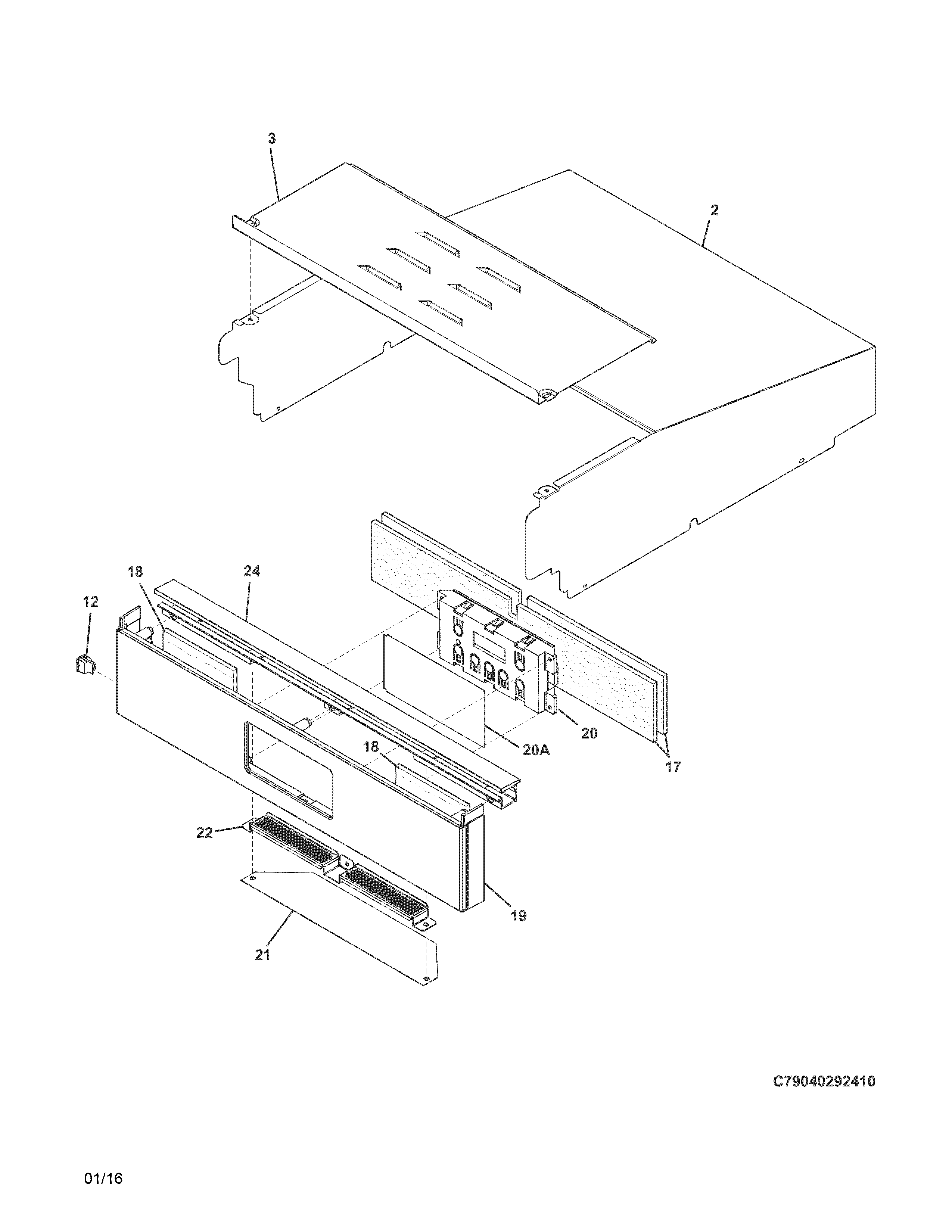 3

2

18

24

12

20

20A

17

18

22

19

21

C79040292410

01/16