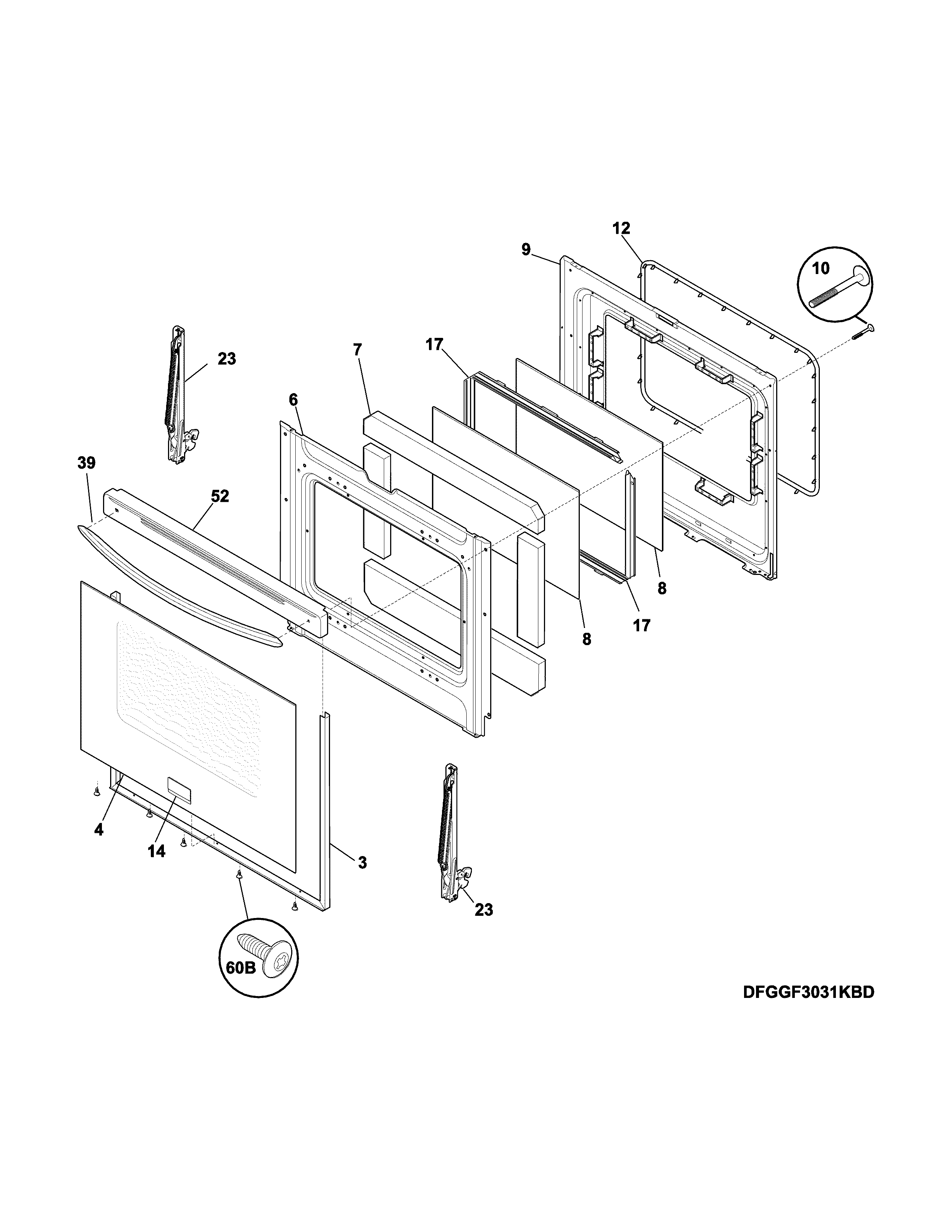 12
9
10
23
7
17
6
39
52
8
17
8
4
14
3
23
60B
DFGGF3031KBD