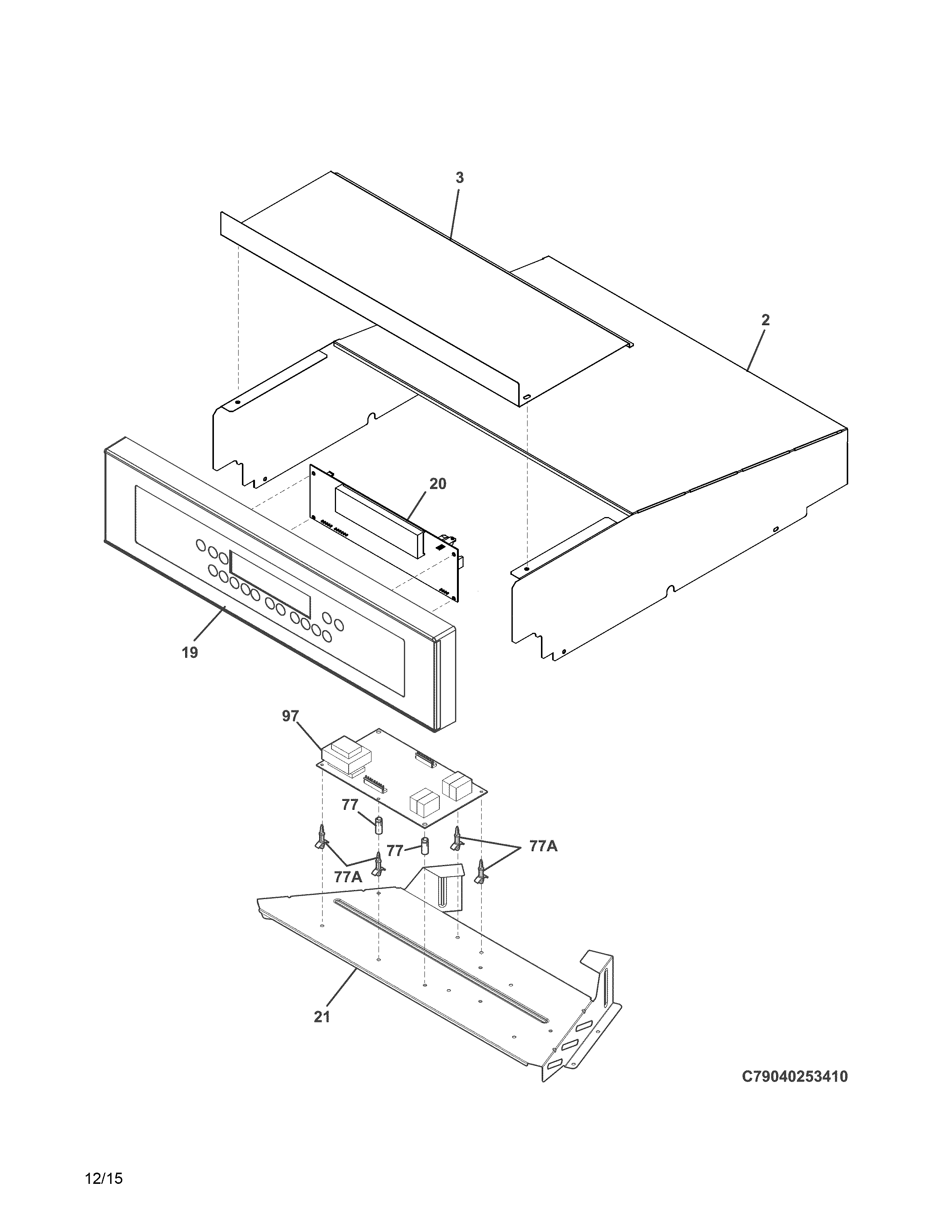 3

2

20

19

97

77

77

77A

77A

21

C79040253410

12/15