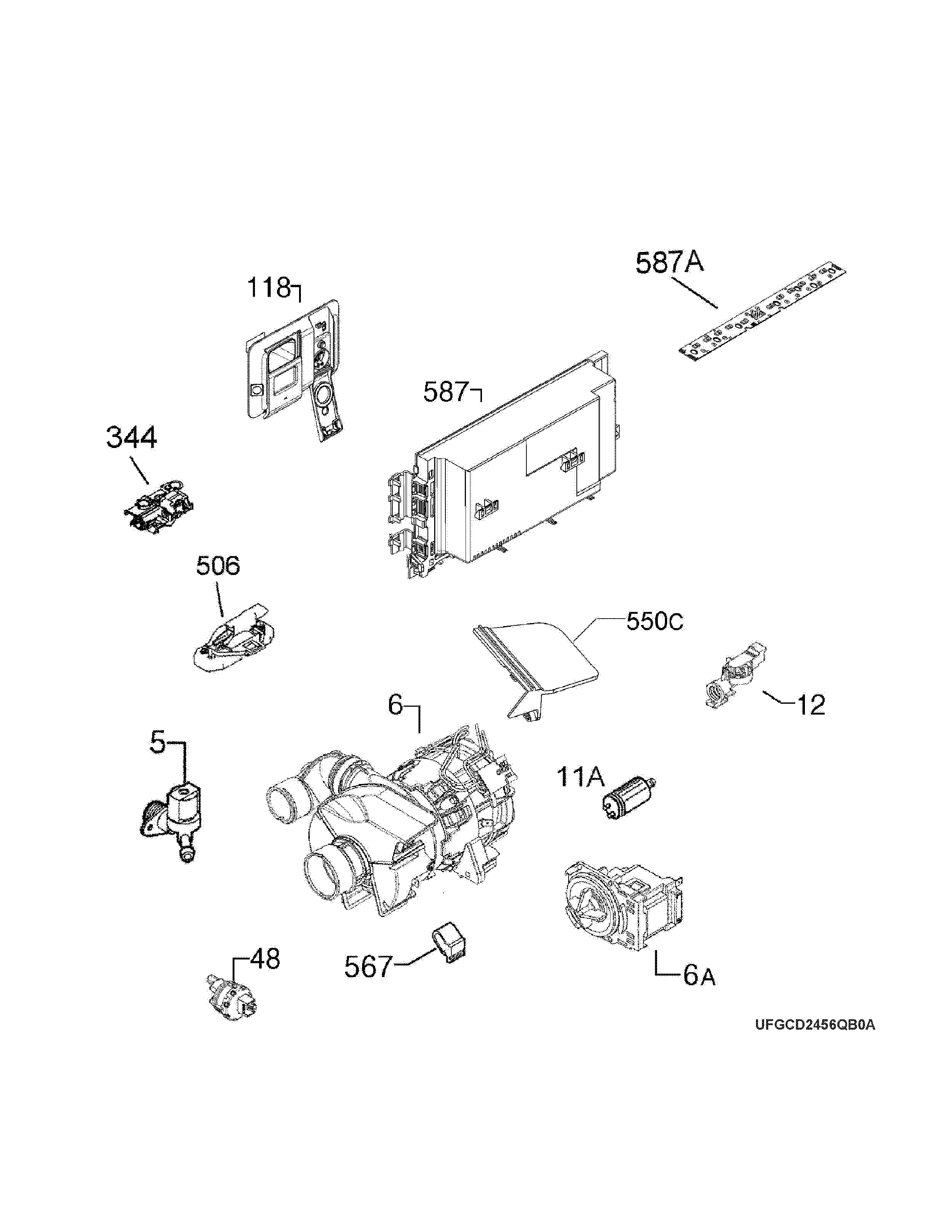 587A

118

587

344

506

550C

12

6

5

11A

48

567

6A

UFGCD2456QB0A