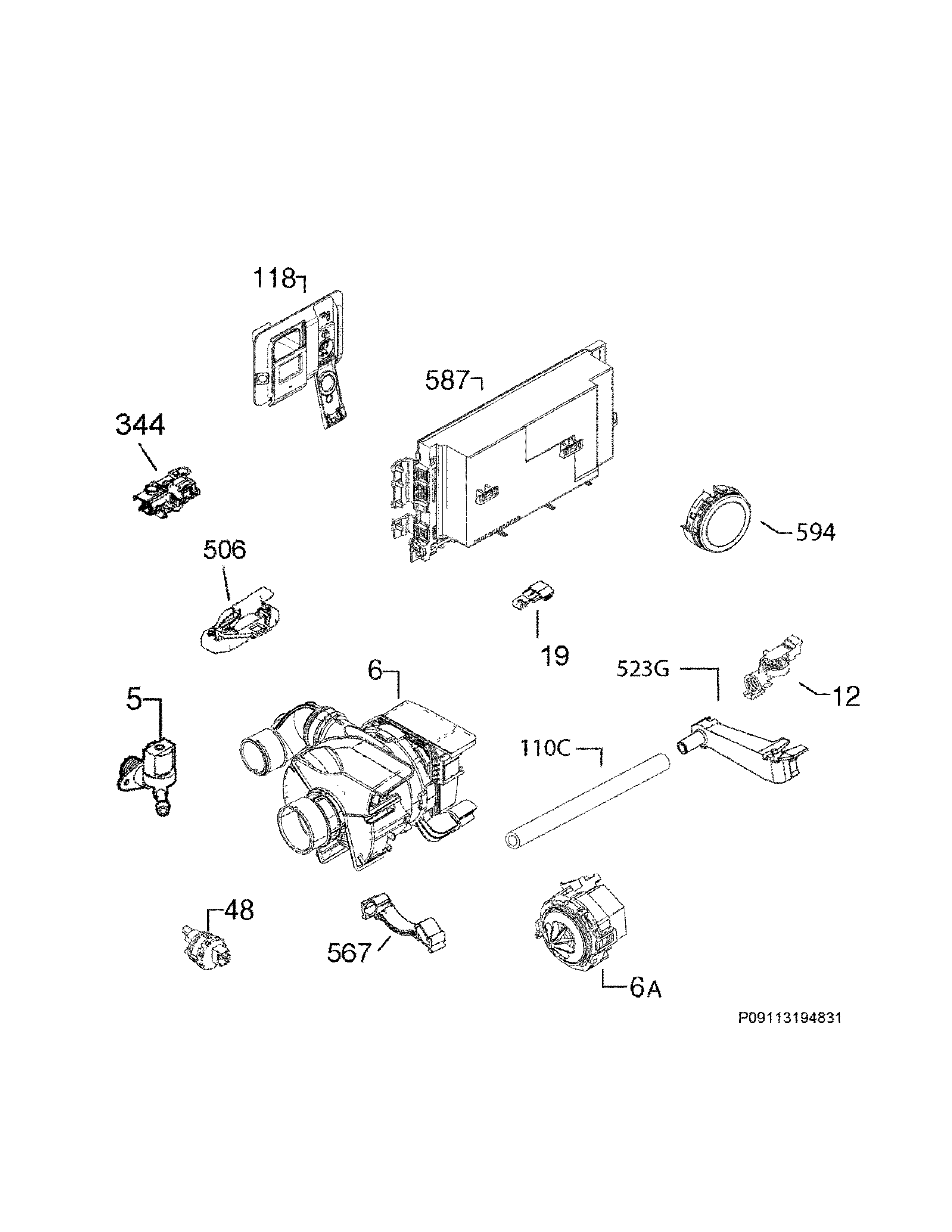 118
587
344
594
506
19
523G
12
6
5
110C
48
567
6A
P09113194831